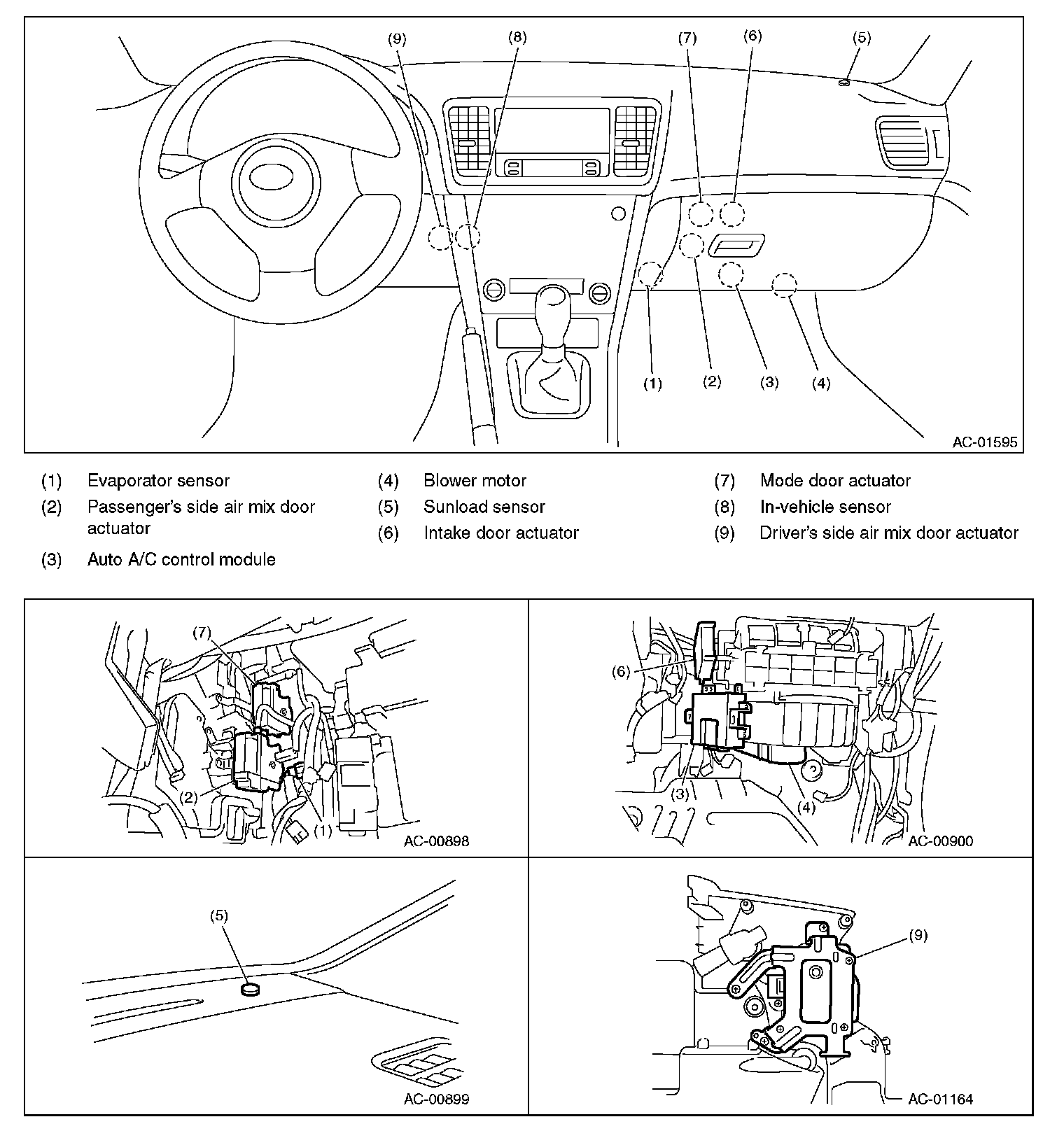 (9) (8) (7) (6) (5)

(1) (2) (3) (4)

AC-01595

(1) Evaporator sensor
(2) Passenger's side air mix door actuator
(3) Auto A/C control module
(4) Blower motor
(5) Sunload sensor
(6) Intake door actuator
(7) Mode door actuator
(8) In-vehicle sensor
(9) Driver's side air mix door actuator

(7)
(2)
(1)
AC-00898

(6)
(3)
(4)
AC-00900

(5)
AC-00899

(9)
AC-01164