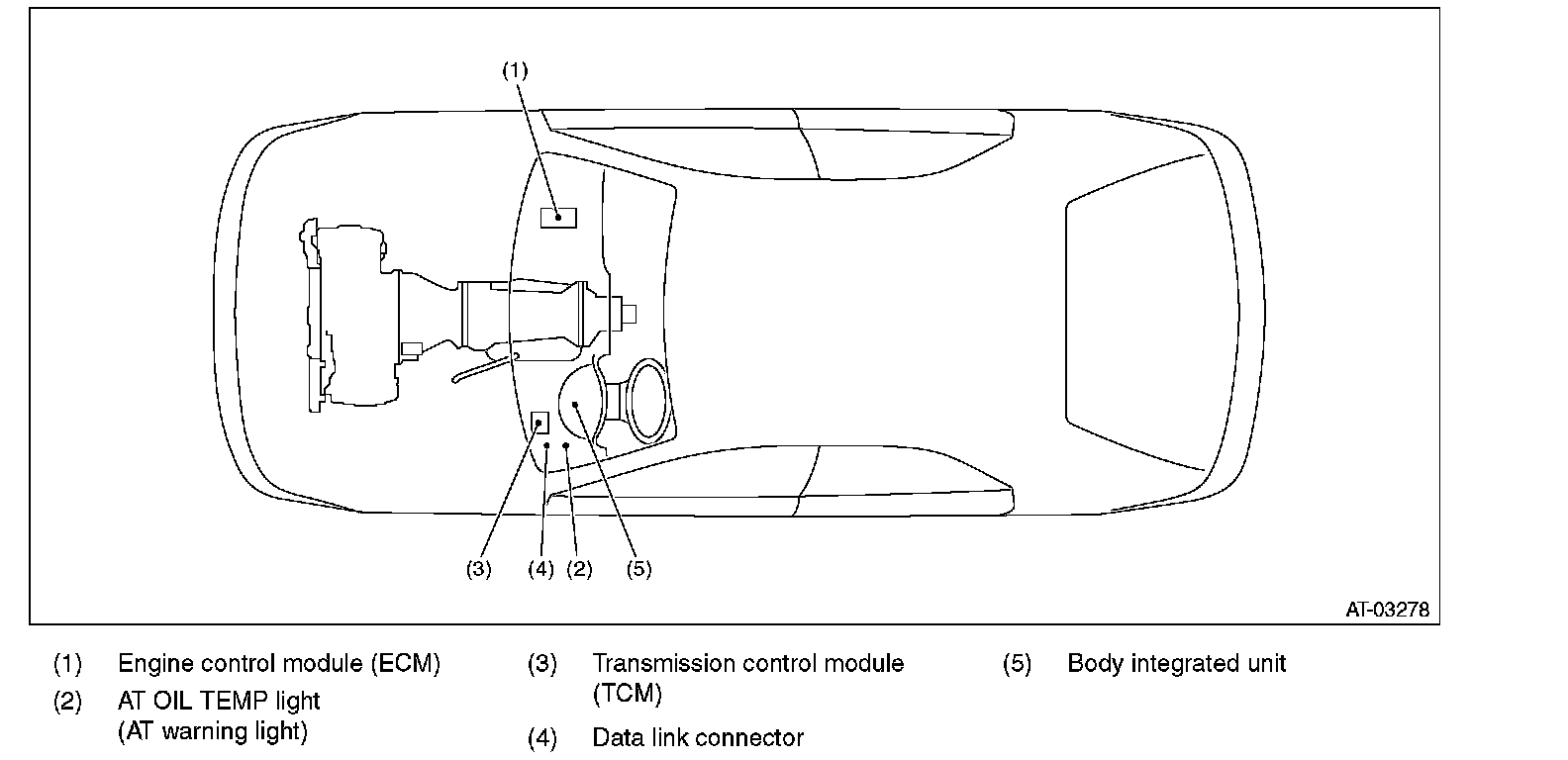 (1)

(3) (4) (2) (5)

AT-03278

(1) Engine control module (ECM)

(2) AT OIL TEMP light (AT warning light)

(3) Transmission control module (TCM)

(4) Data link connector

(5) Body integrated unit