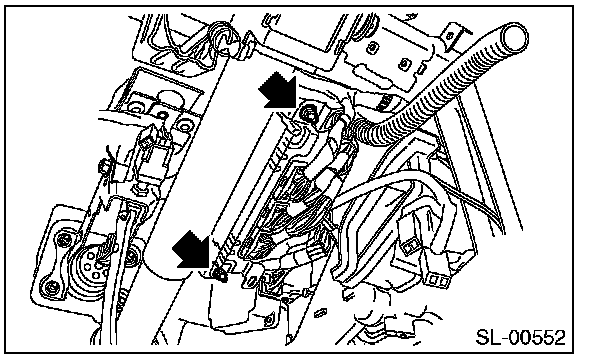 SL-00552