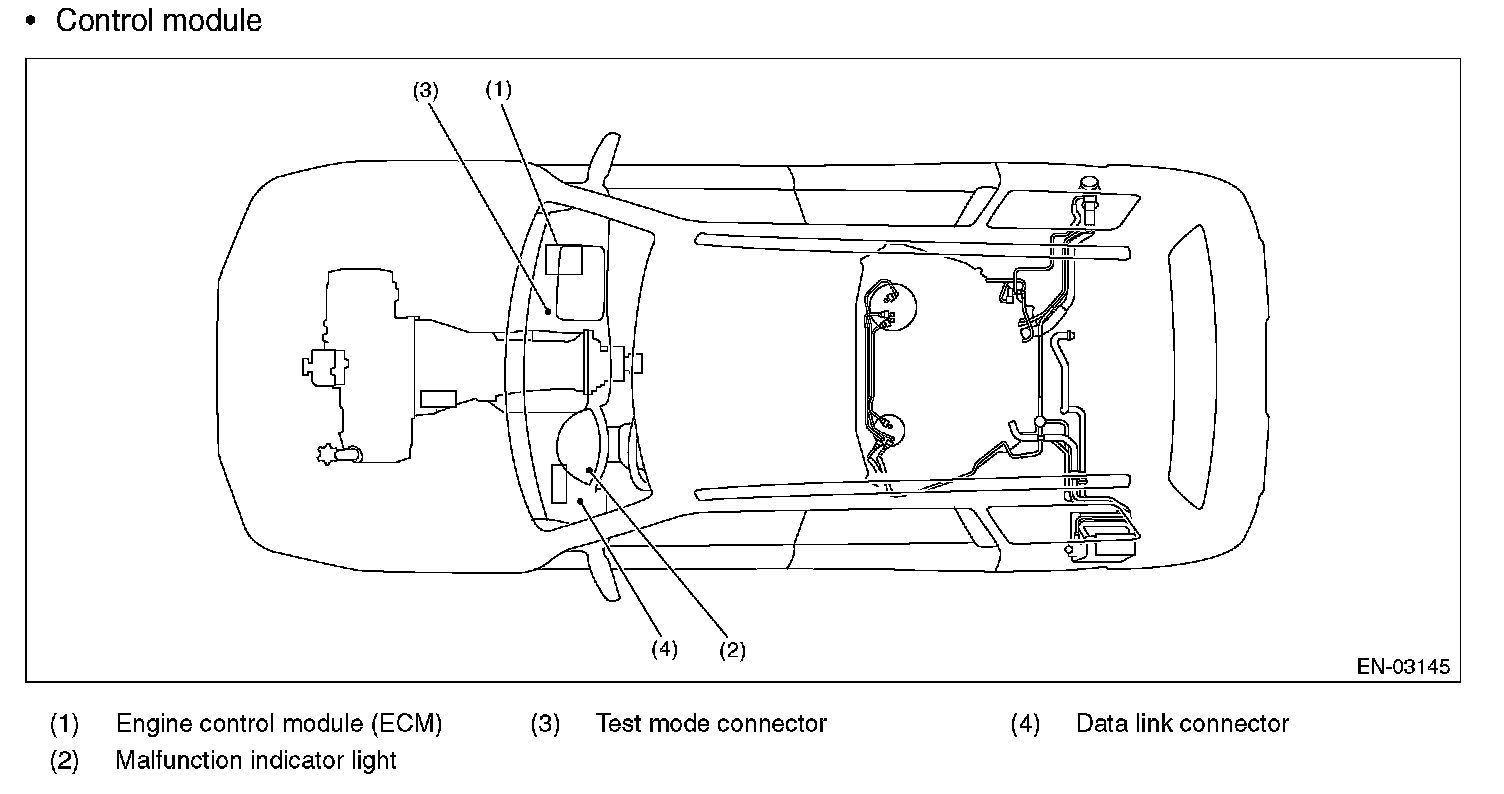 • Control module

(3)
(1)

(4)
(2)

EN-03145

(1) Engine control module (ECM)
(2) Malfunction indicator light
(3) Test mode connector
(4) Data link connector