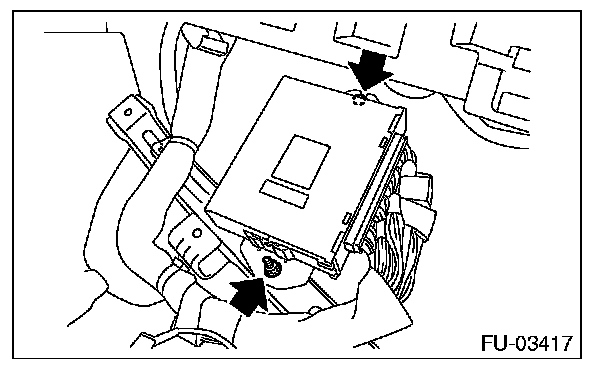 FU-03417