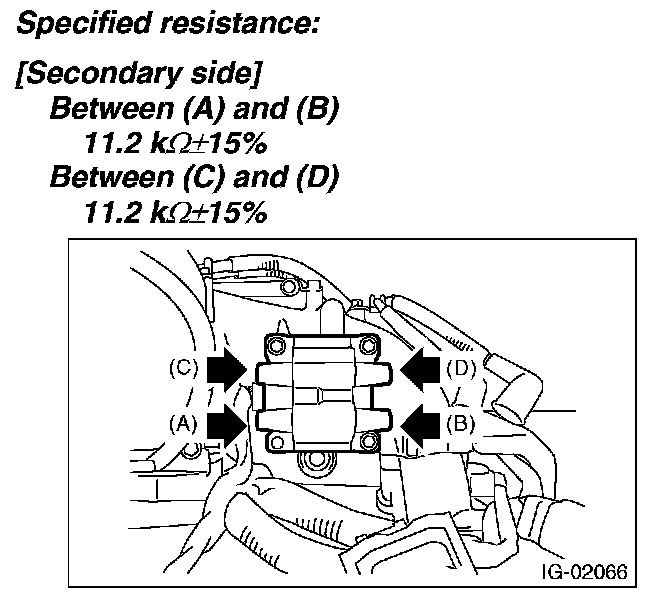 Specified resistance:

[Secondary side]
Between (A) and (B)
11.2 k$\Omega\pm$15%
Between (C) and (D)
11.2 k$\Omega\pm$15%

(C)
(D)
(A)
(B)
IG-02066