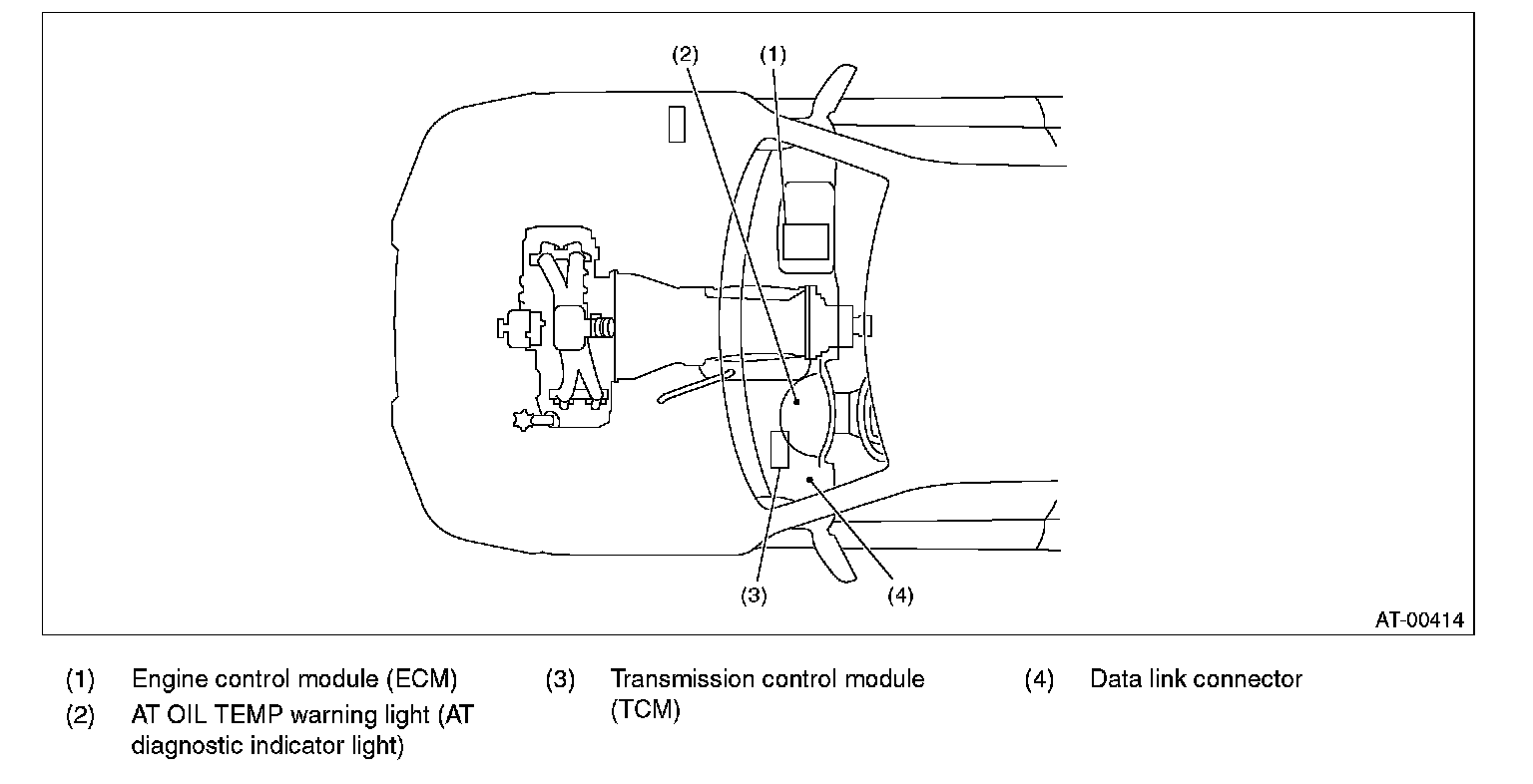 (2)
(1)
(3)
(4)
AT-00414

(1) Engine control module (ECM)
(2) AT OIL TEMP warning light (AT diagnostic indicator light)

(3) Transmission control module (TCM)

(4) Data link connector