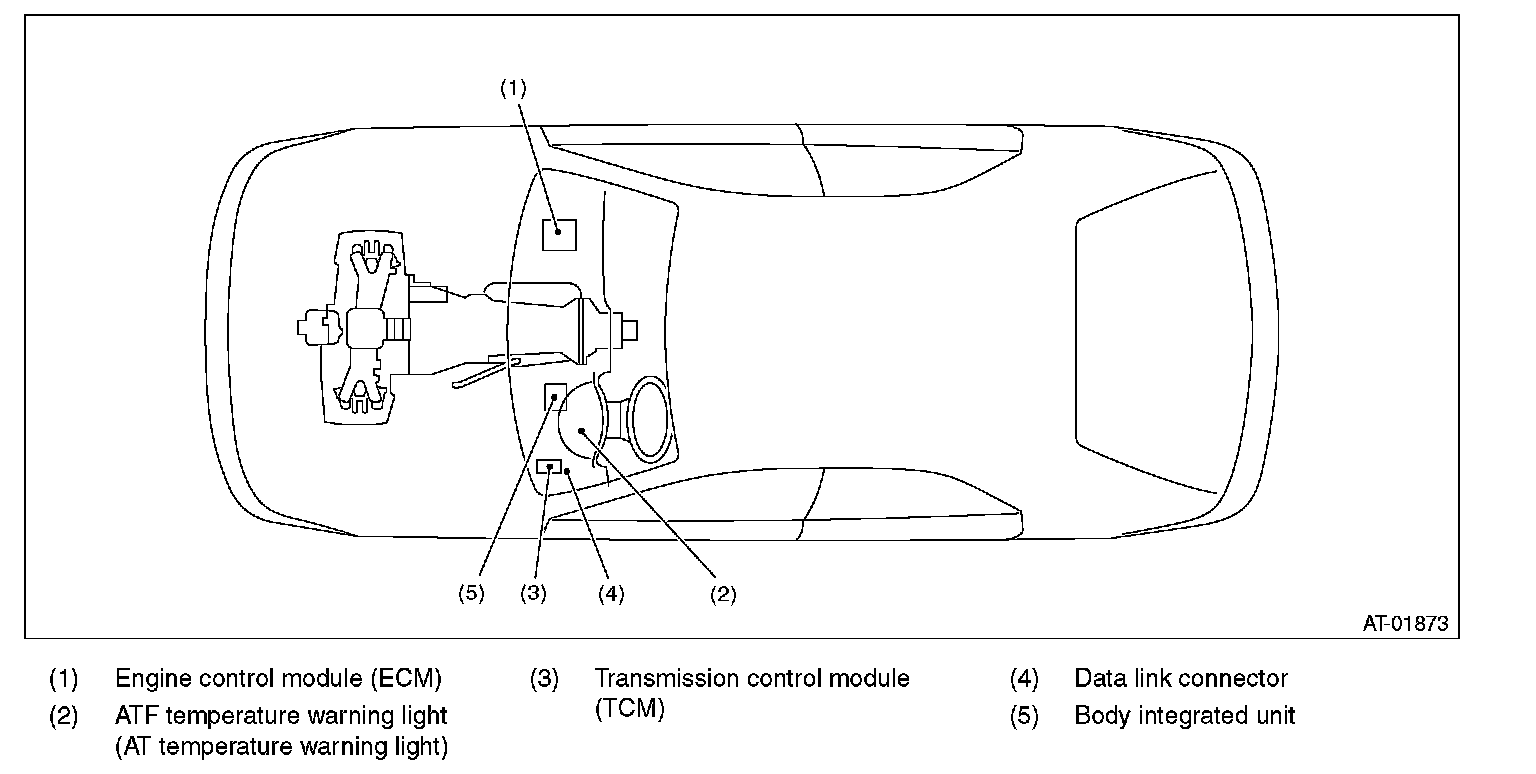 (1)

(5) (3) (4) (2)

AT-01873

(1) Engine control module (ECM)
(2) ATF temperature warning light (AT temperature warning light)

(3) Transmission control module (TCM)

(4) Data link connector
(5) Body integrated unit