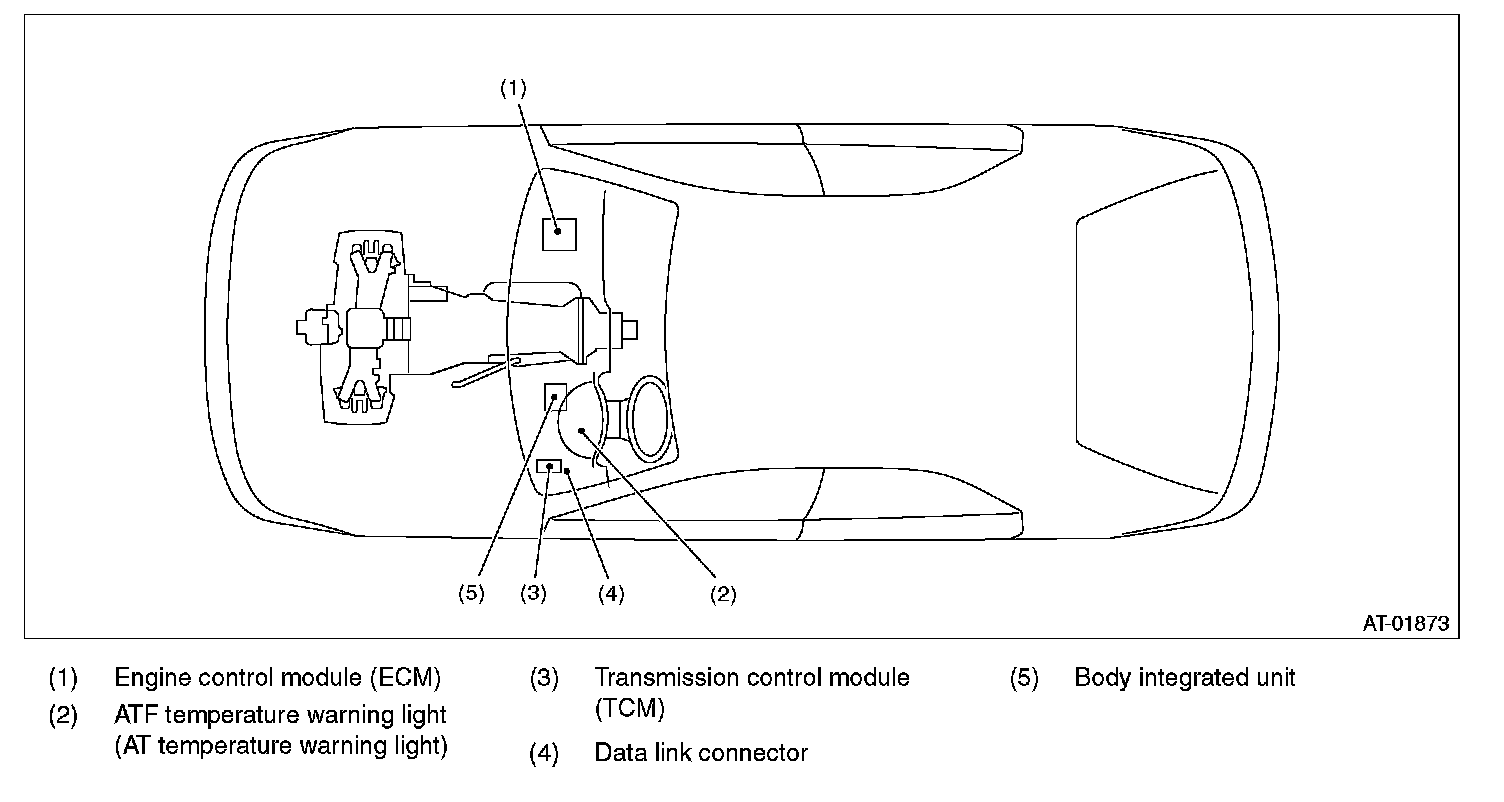 (1)

(5) (3) (4) (2)

AT-01873

(1) Engine control module (ECM)

(2) ATF temperature warning light (AT temperature warning light)

(3) Transmission control module (TCM)

(4) Data link connector

(5) Body integrated unit