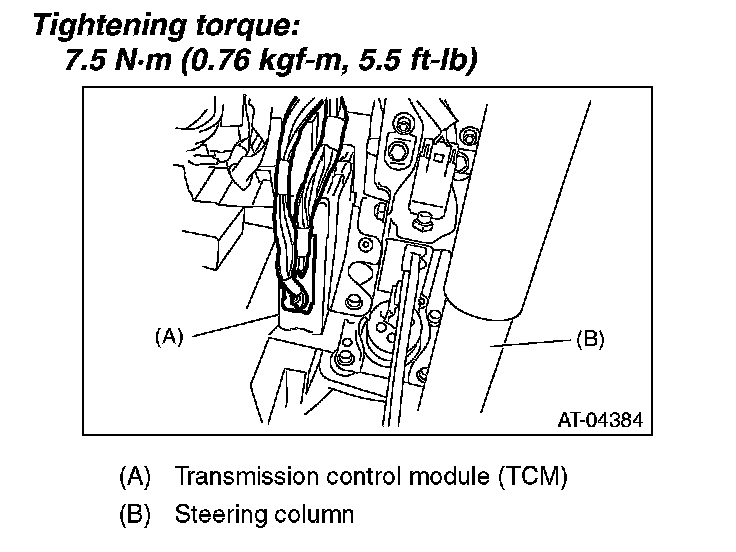 Tightening torque:
7.5 N·m (0.76 kgf-m, 5.5 ft-lb)

(A)

(B)

AT-04384

(A) Transmission control module (TCM)

(B) Steering column