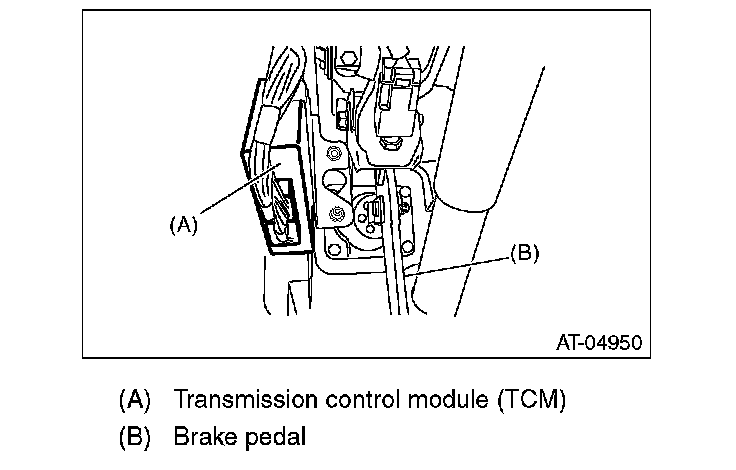 (A)

(B)

AT-04950

(A) Transmission control module (TCM)
(B) Brake pedal