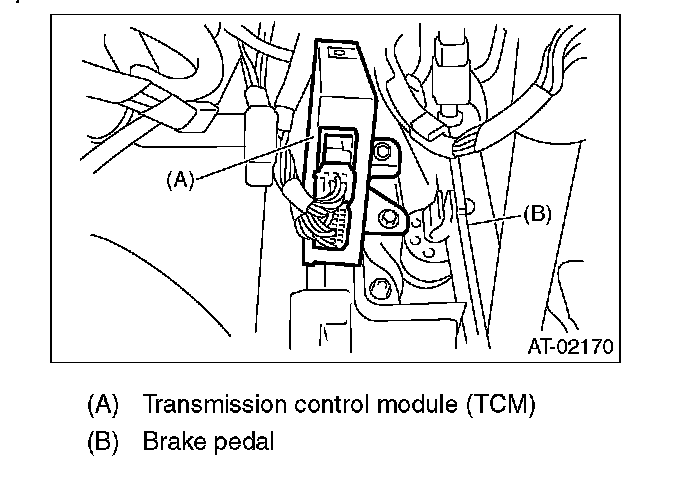 (A)

(B)

AT-02170

(A) Transmission control module (TCM)
(B) Brake pedal