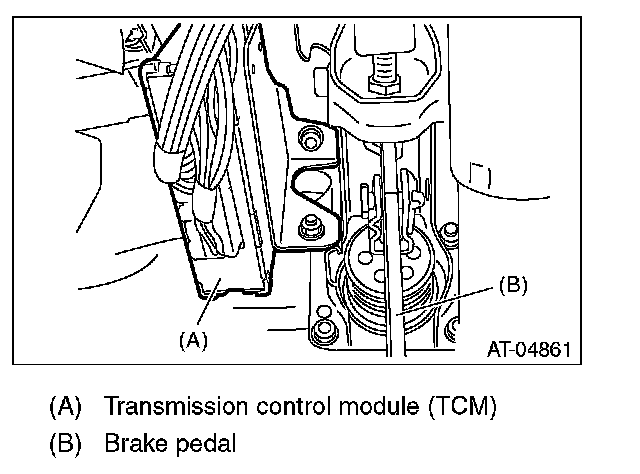 (B)

(A)

AT-04861

(A) Transmission control module (TCM)

(B) Brake pedal