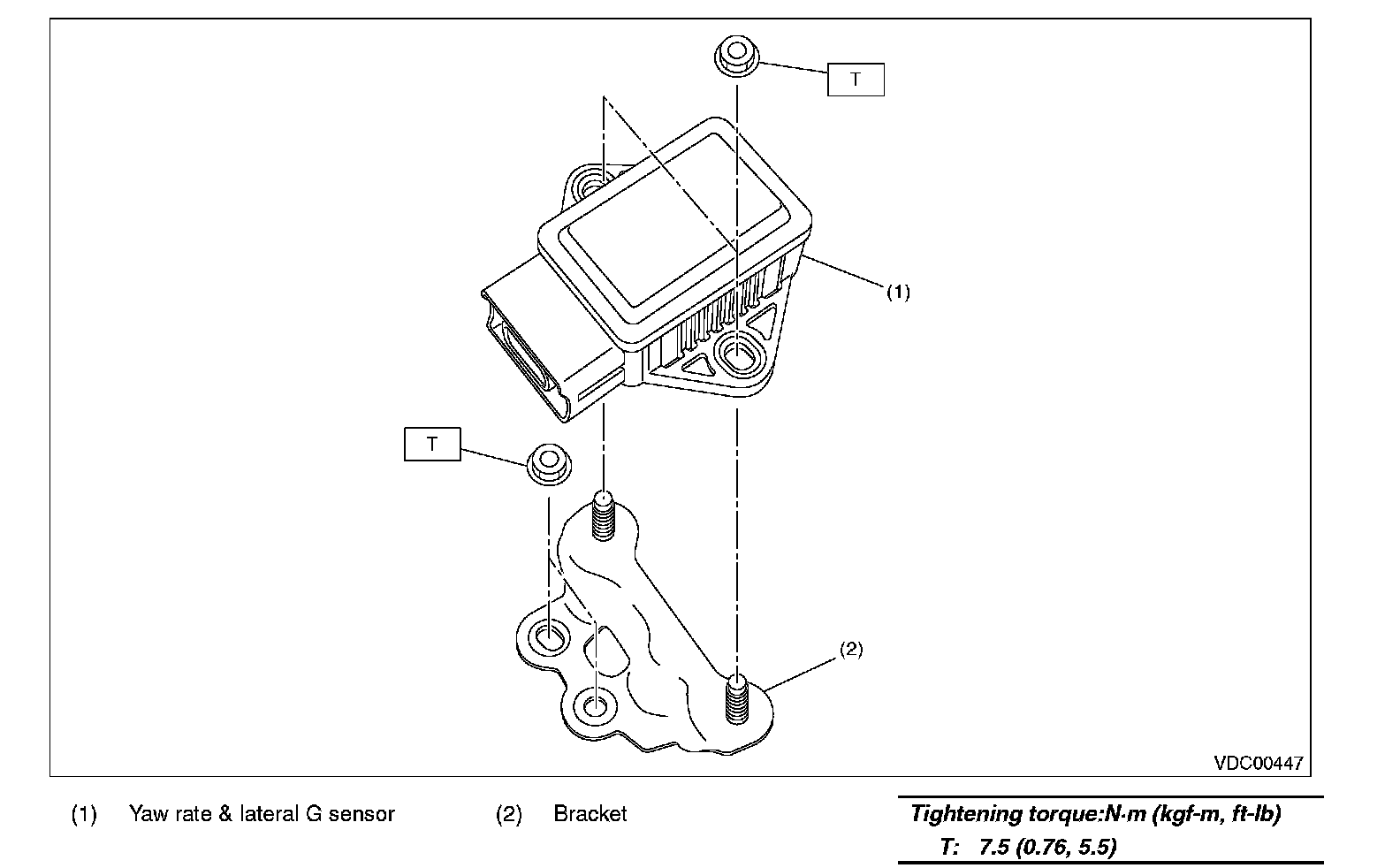 T

(1)

T

(2)

VDC00447

(1) Yaw rate & lateral G sensor

(2) Bracket

Tightening torque:N·m (kgf-m, ft-lb)
T: 7.5 (0.76, 5.5)