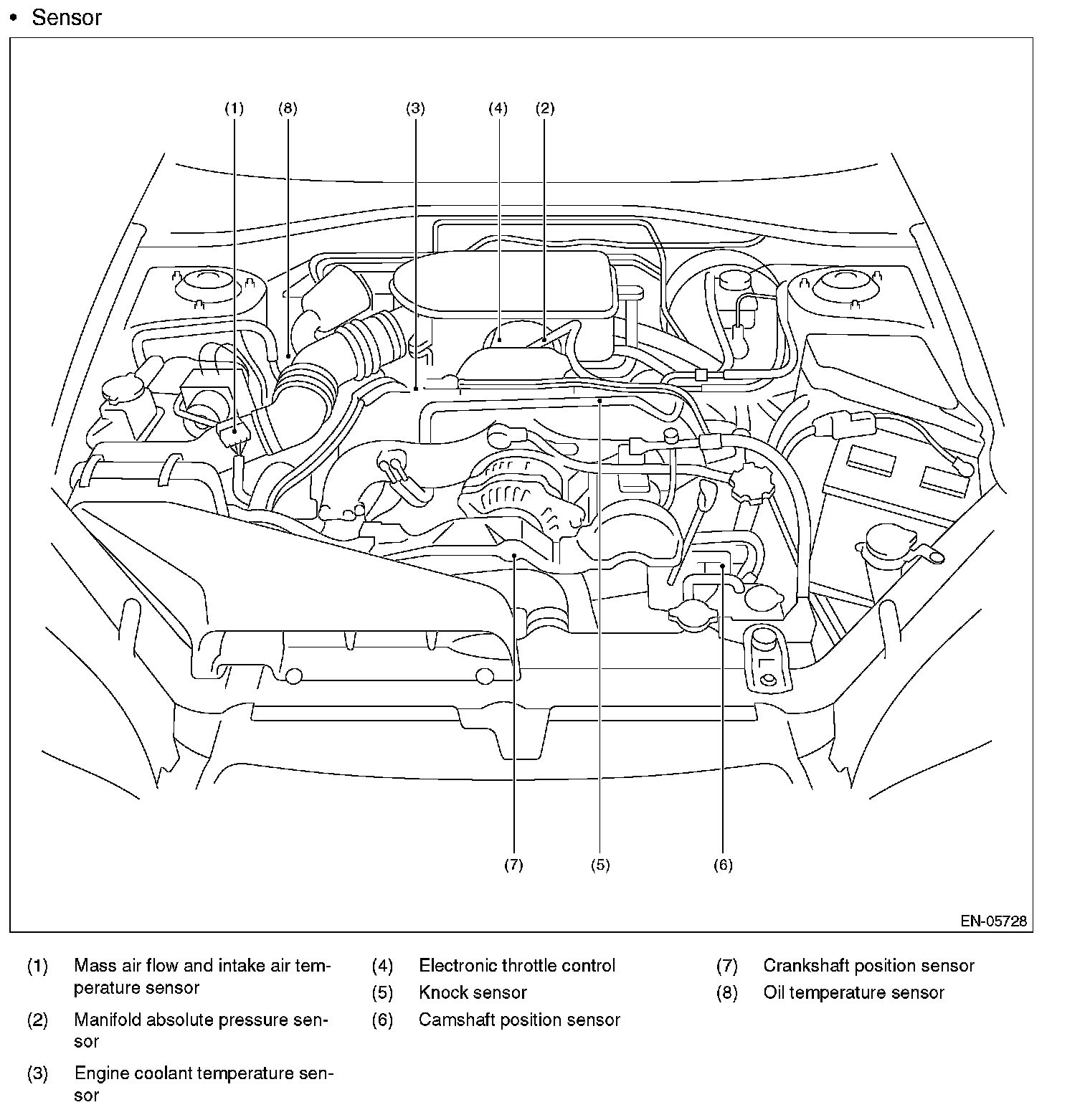 • Sensor

(1) (8) (3) (4) (2)

(7) (5) (6)

EN-05728

(1) Mass air flow and intake air temperature sensor

(2) Manifold absolute pressure sensor

(3) Engine coolant temperature sensor

(4) Electronic throttle control

(5) Knock sensor

(6) Camshaft position sensor

(7) Crankshaft position sensor

(8) Oil temperature sensor