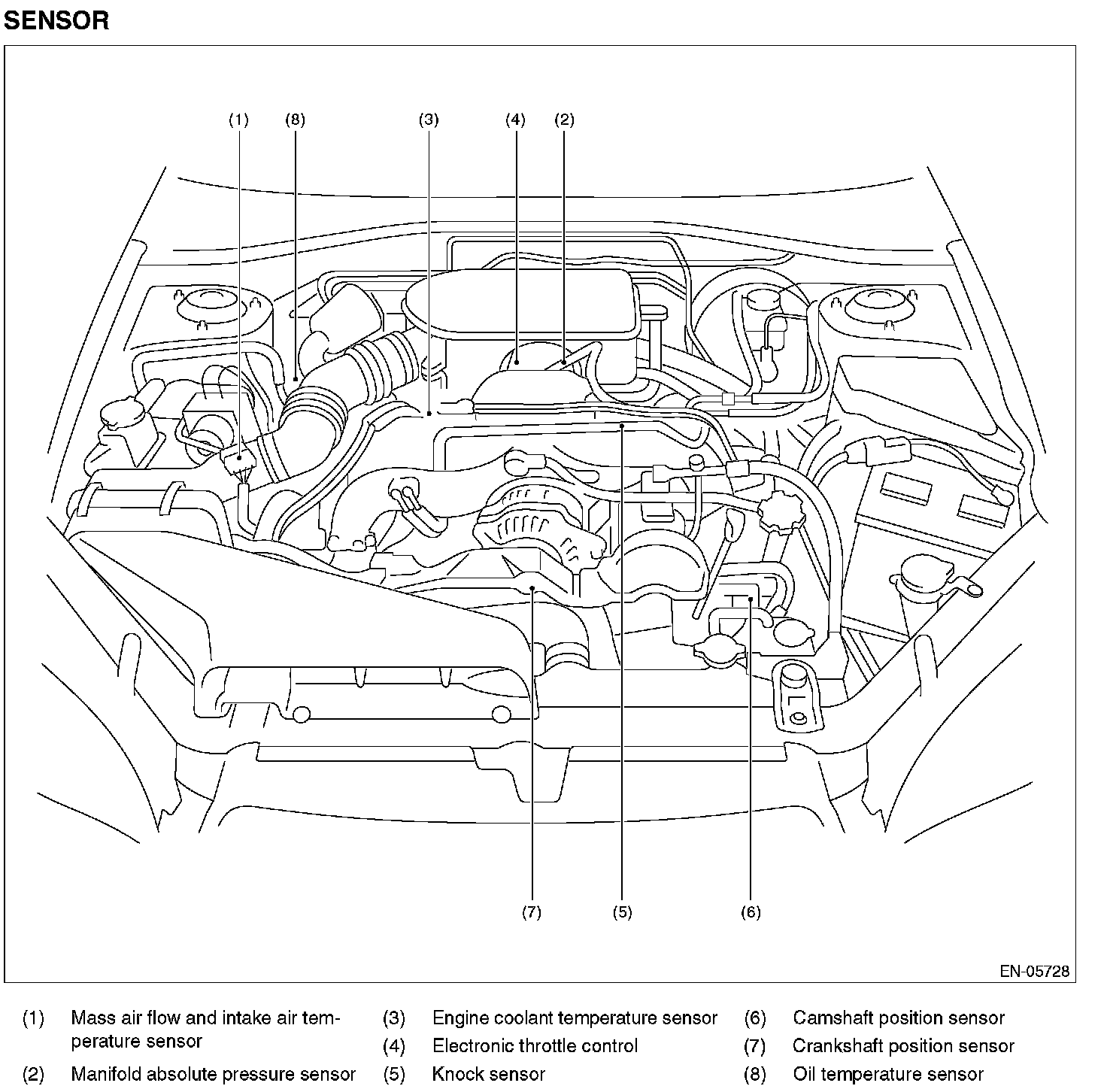 SENSOR

(1) (8) (3) (4) (2)

(7) (5) (6)

EN-05728

(1) Mass air flow and intake air temperature sensor
(2) Manifold absolute pressure sensor

(3) Engine coolant temperature sensor
(4) Electronic throttle control
(5) Knock sensor

(6) Camshaft position sensor
(7) Crankshaft position sensor
(8) Oil temperature sensor