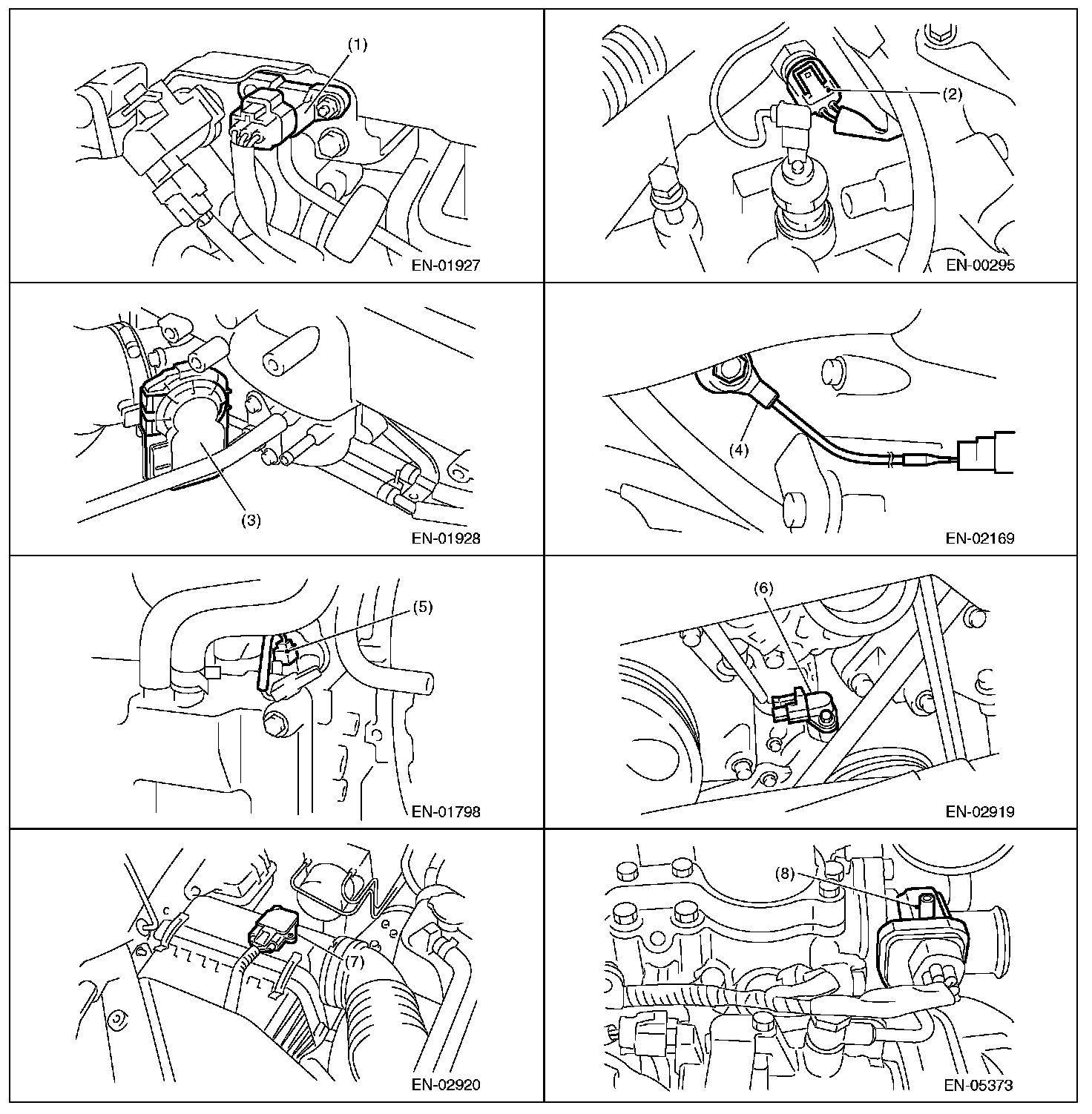 (1)

EN-01927

(2)

EN-00295

(3)

EN-01928

(4)

EN-02169

(5)

EN-01798

(6)

EN-02919

(7)

EN-02920

(8)

EN-05373