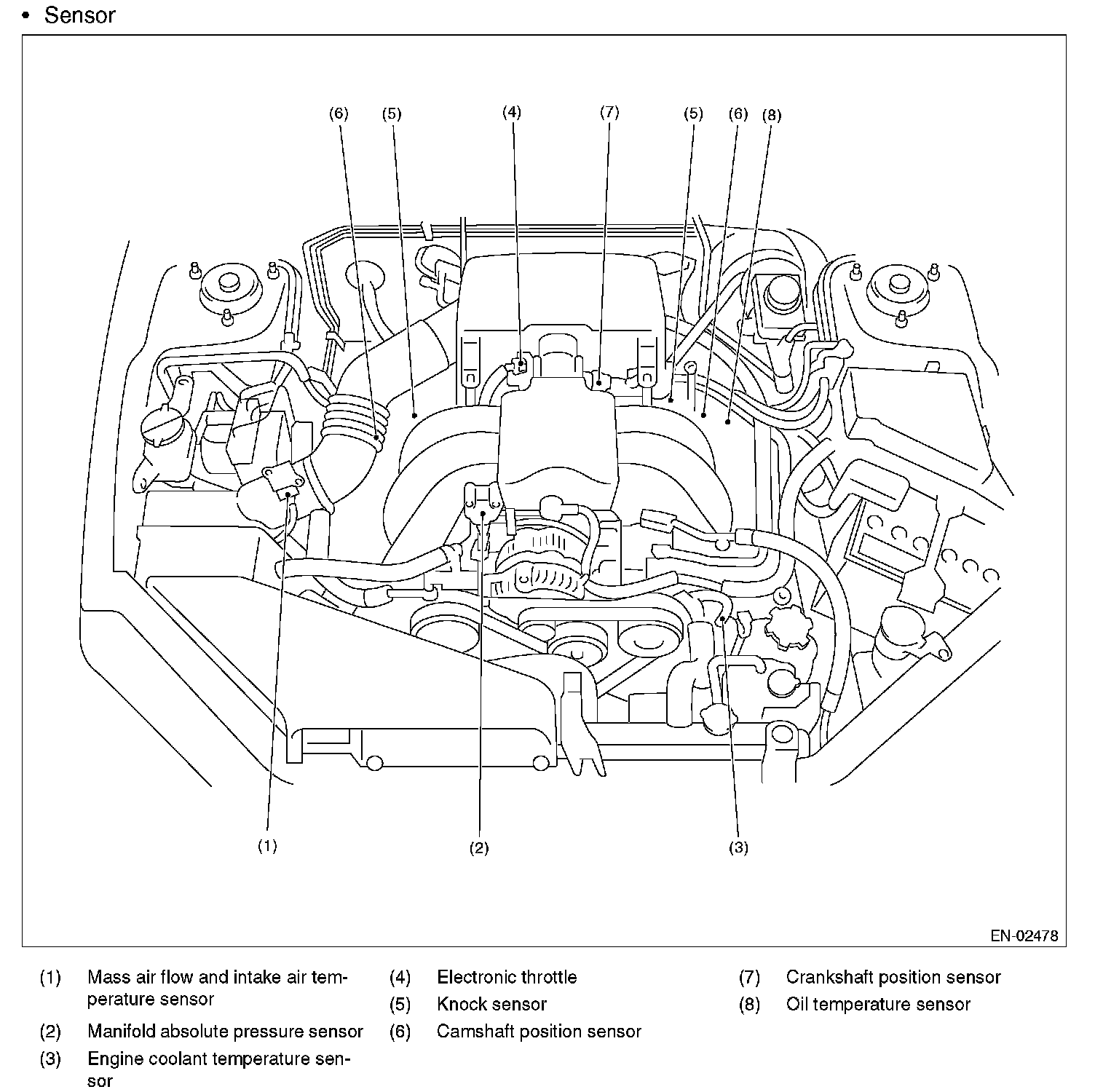 • Sensor

(6) (5) (4) (7) (5) (6) (8)

(1) (2) (3)

EN-02478

(1) Mass air flow and intake air temperature sensor

(2) Manifold absolute pressure sensor

(3) Engine coolant temperature sensor

(4) Electronic throttle

(5) Knock sensor

(6) Camshaft position sensor

(7) Crankshaft position sensor

(8) Oil temperature sensor