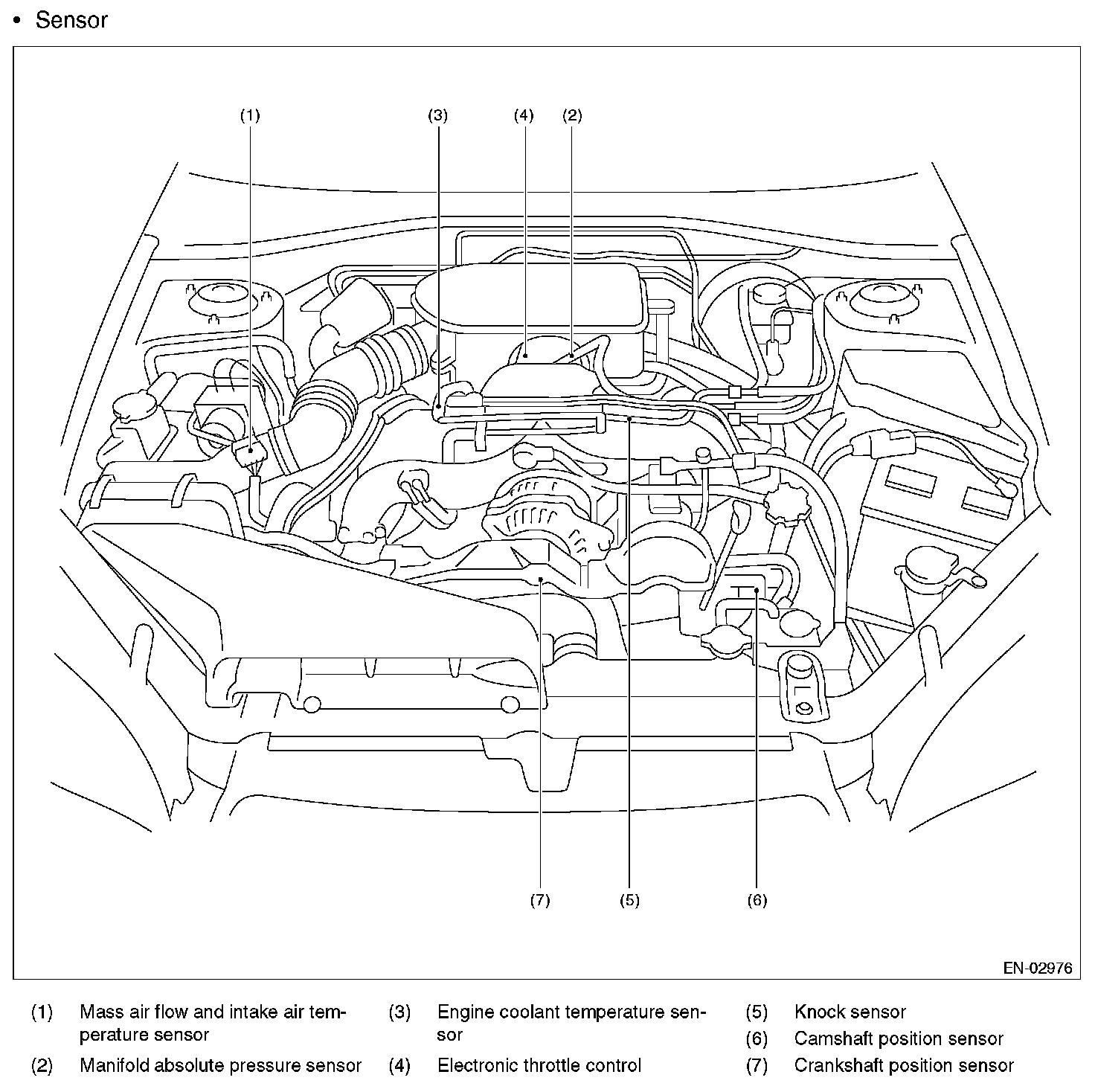 • Sensor

(1)

(3)

(4)

(2)

(7)

(5)

(6)

EN-02976

(1) Mass air flow and intake air temperature sensor

(2) Manifold absolute pressure sensor

(3) Engine coolant temperature sensor

(4) Electronic throttle control

(5) Knock sensor

(6) Camshaft position sensor

(7) Crankshaft position sensor