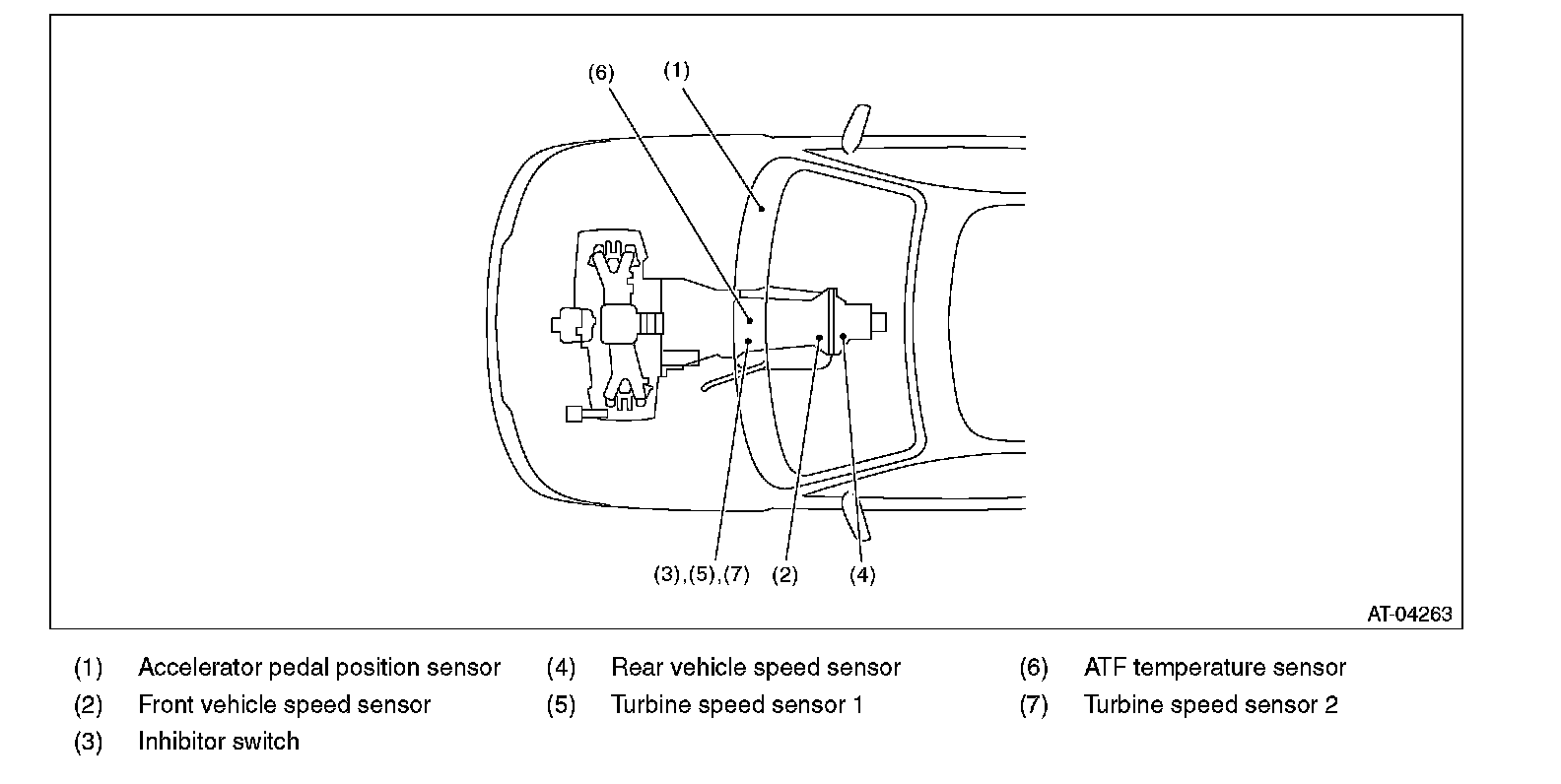 (6) (1)

(3),(5),(7) (2) (4)

AT-04263

(1) Accelerator pedal position sensor
(2) Front vehicle speed sensor
(3) Inhibitor switch
(4) Rear vehicle speed sensor
(5) Turbine speed sensor 1
(6) ATF temperature sensor
(7) Turbine speed sensor 2