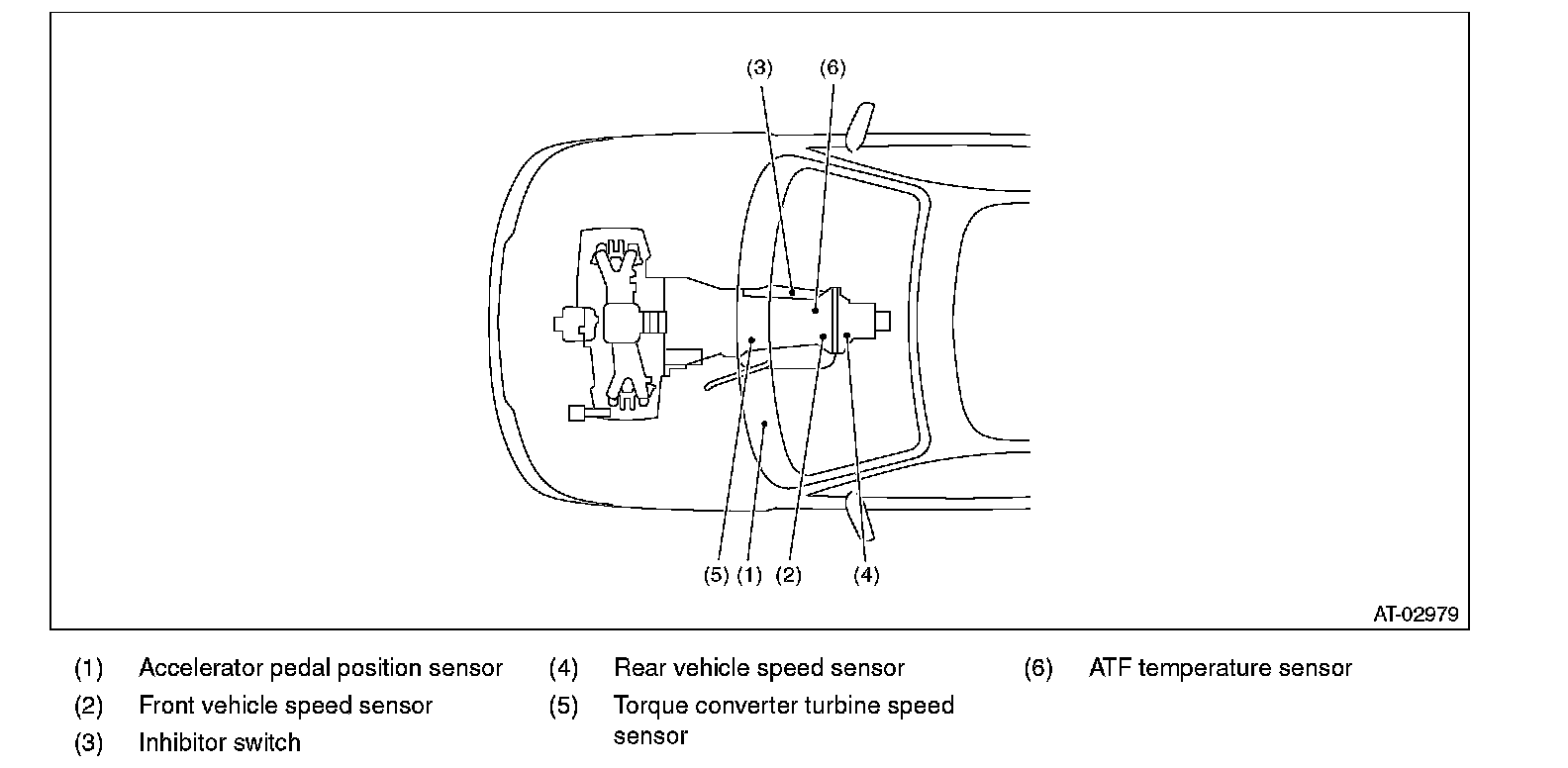 (3) (6)

(5) (1) (2) (4)

AT-02979

(1) Accelerator pedal position sensor
(2) Front vehicle speed sensor
(3) Inhibitor switch

(4) Rear vehicle speed sensor
(5) Torque converter turbine speed sensor

(6) ATF temperature sensor