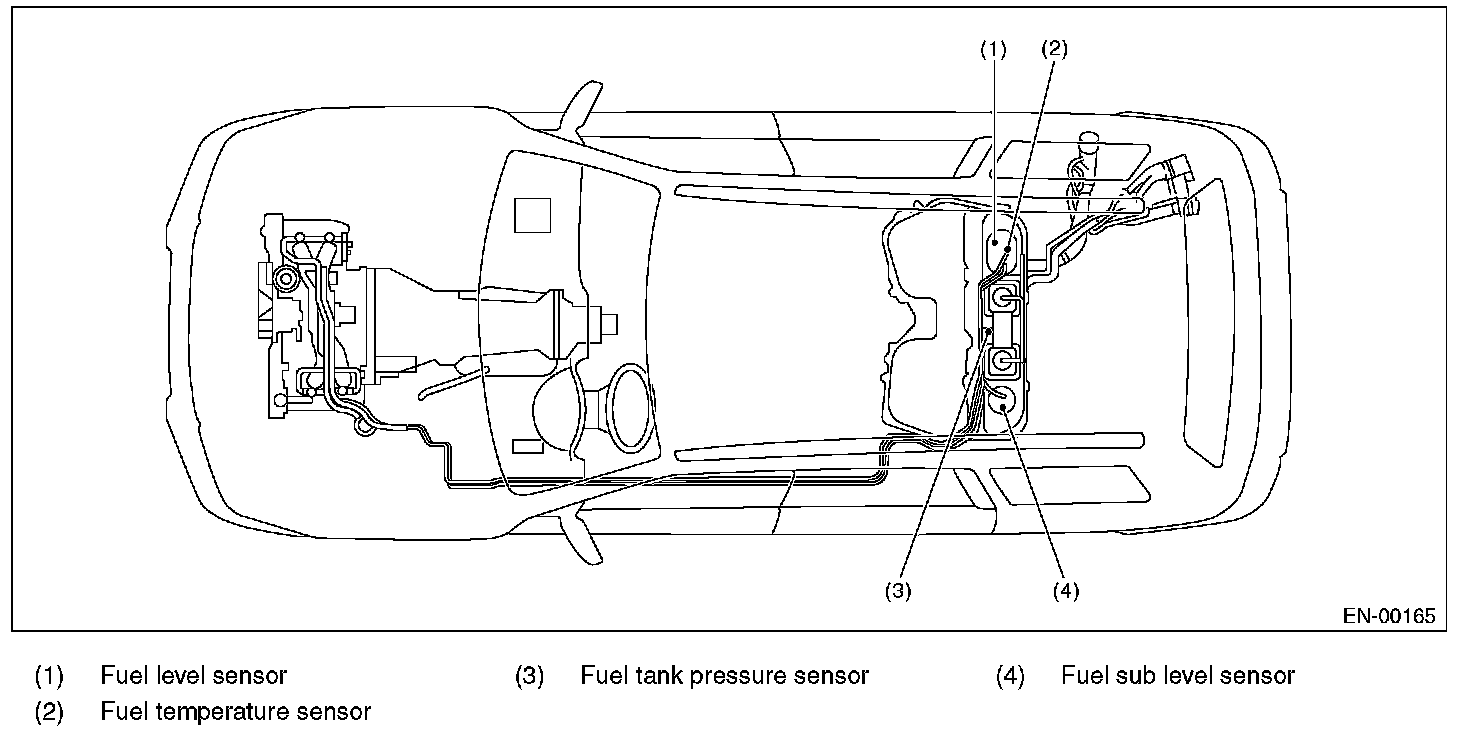 (1) (2)

(3) (4)

EN-00165

(1) Fuel level sensor
(2) Fuel temperature sensor

(3) Fuel tank pressure sensor

(4) Fuel sub level sensor