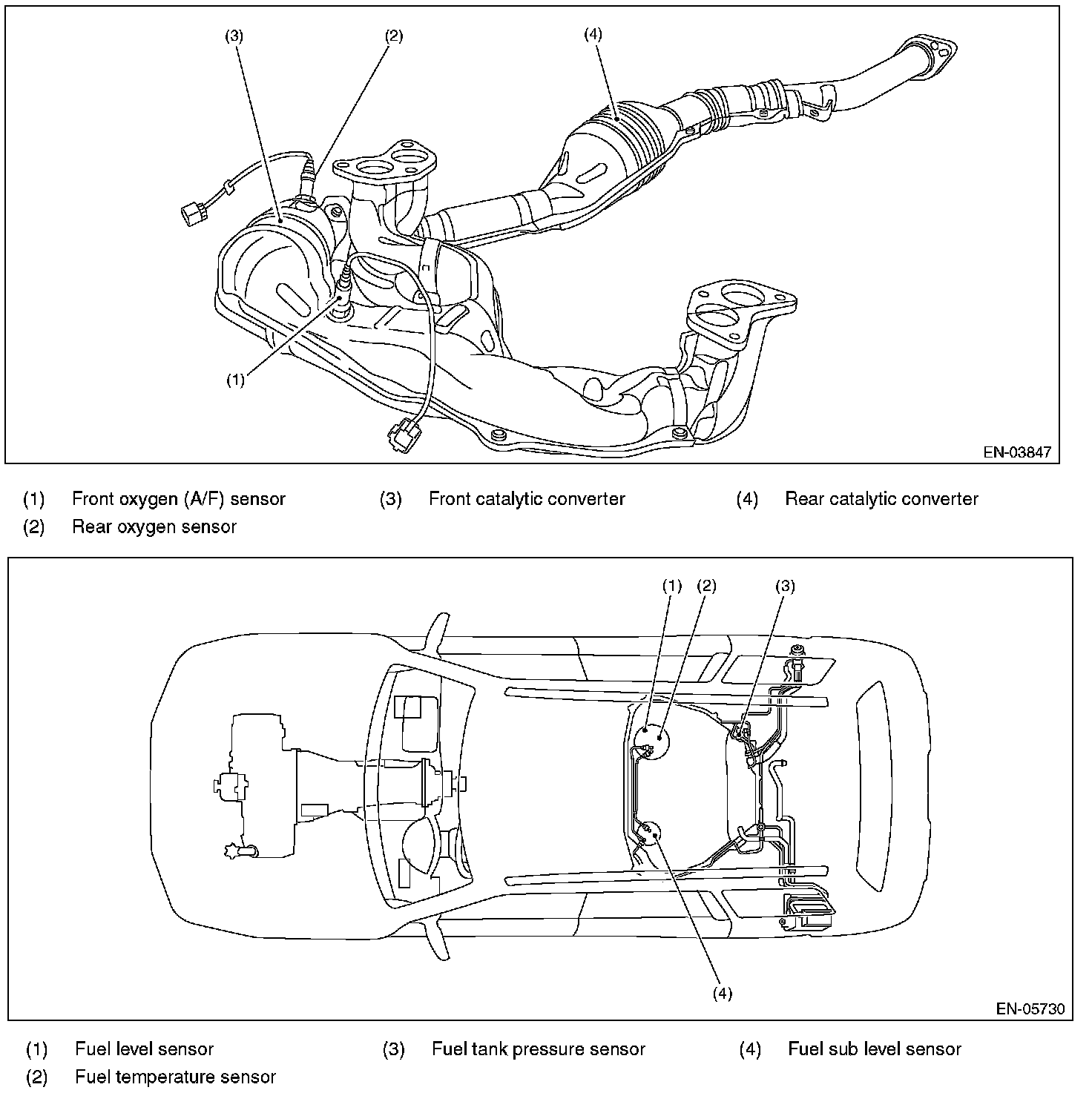 (3) (2) (4)

(1)

EN-03847

(1) Front oxygen (A/F) sensor
(2) Rear oxygen sensor
(3) Front catalytic converter
(4) Rear catalytic converter

(1) (2) (3)

(4)

EN-05730

(1) Fuel level sensor
(2) Fuel temperature sensor
(3) Fuel tank pressure sensor
(4) Fuel sub level sensor