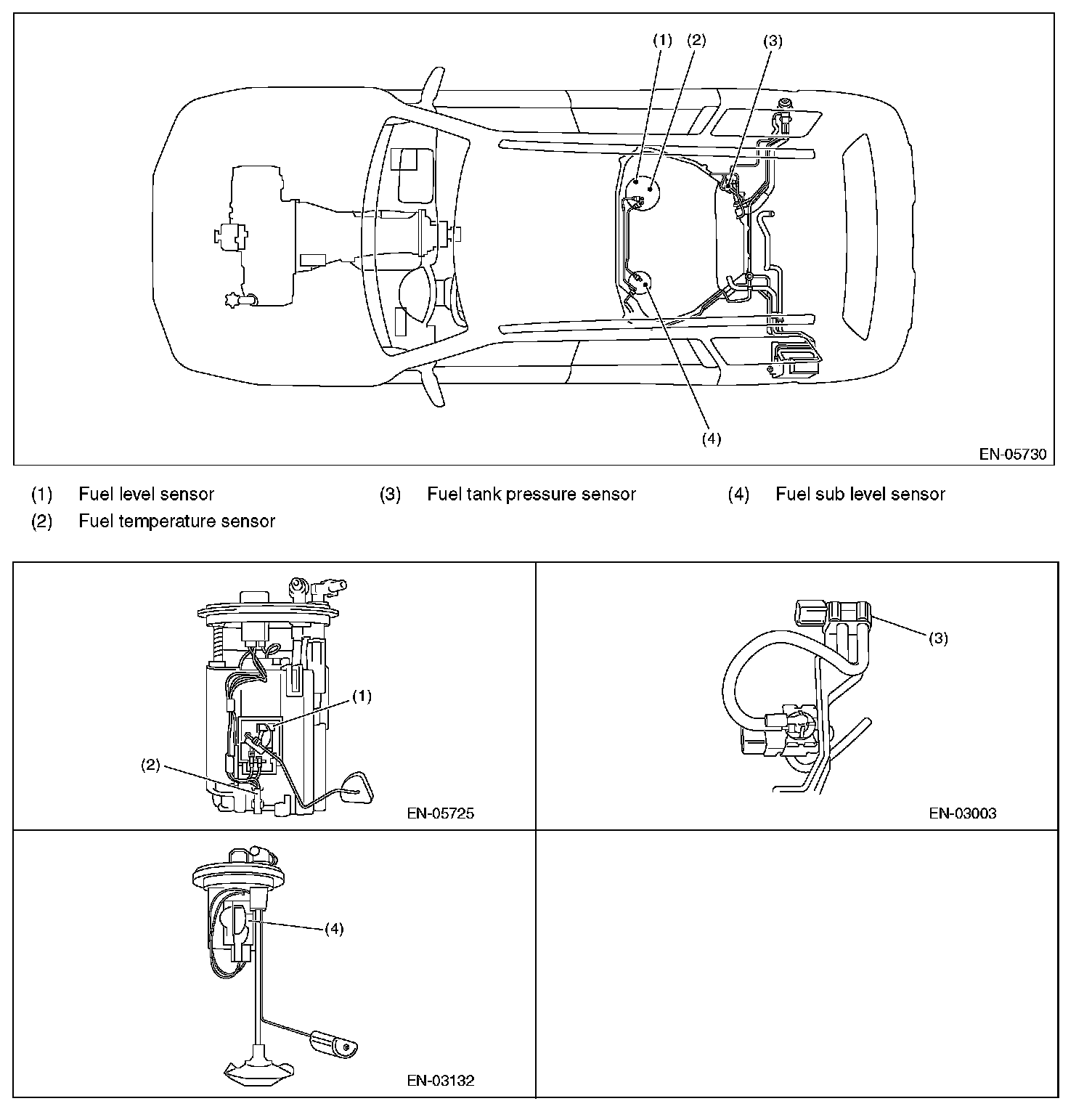 (1) (2) (3)

(4)

EN-05730

(1) Fuel level sensor

(2) Fuel temperature sensor

(3) Fuel tank pressure sensor

(4) Fuel sub level sensor

(1)

(2)

EN-05725

(3)

EN-03003

(4)

EN-03132