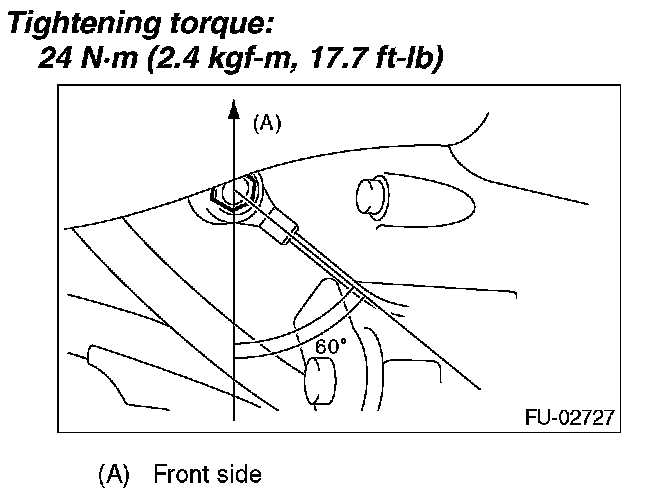 Tightening torque:
24 N·m (2.4 kgf-m, 17.7 ft-lb)

(A)

60°

FU-02727

(A) Front side