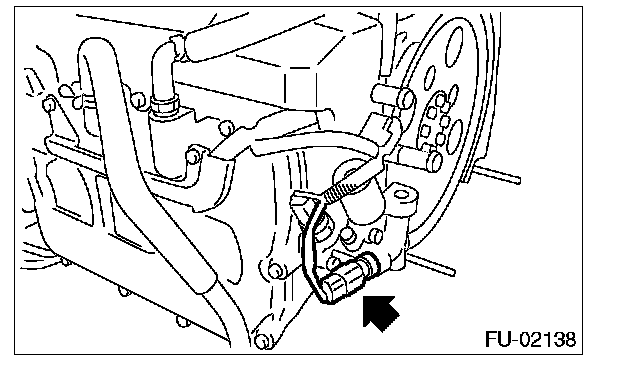 FU-02138