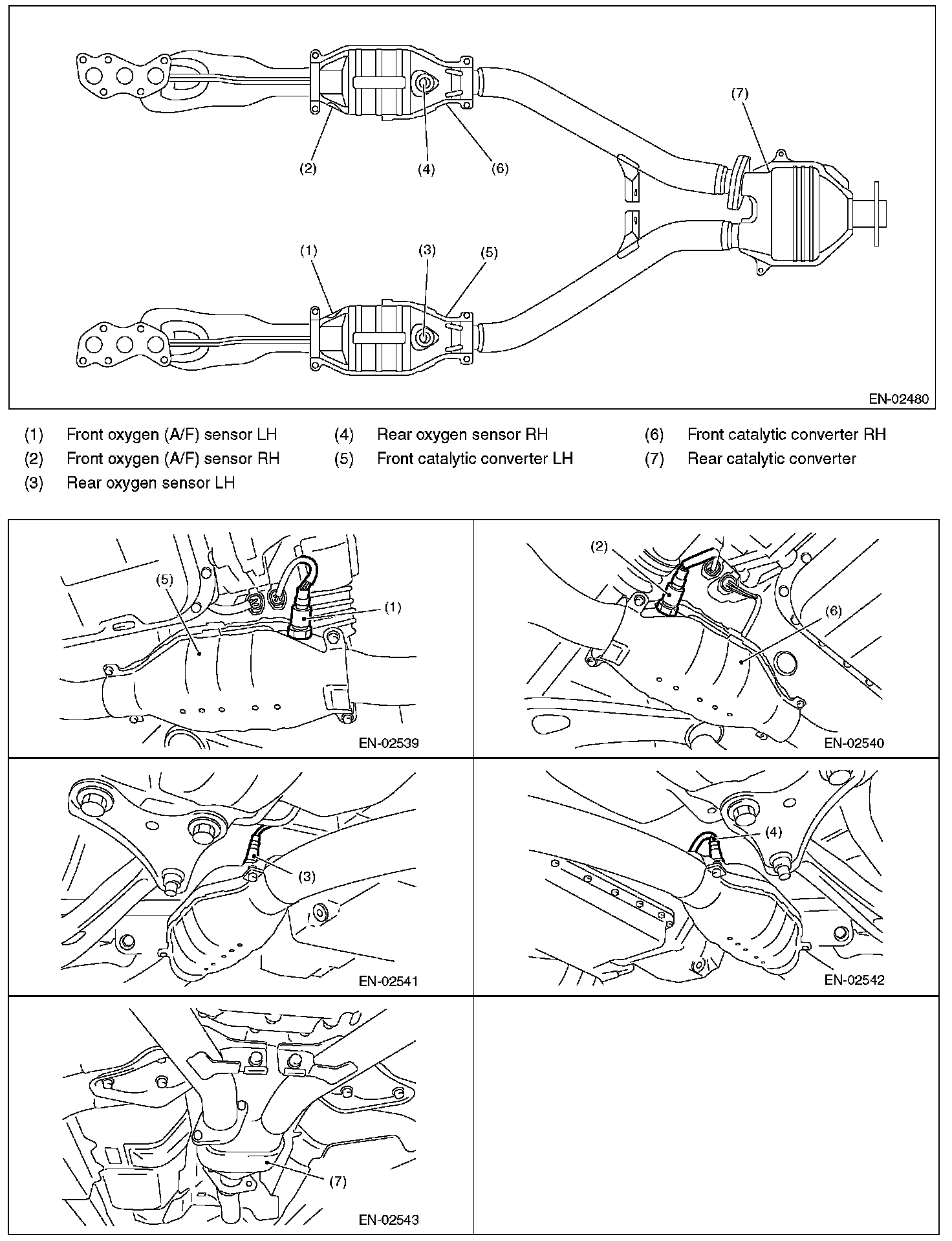 (7)

(2) (4) (6)

(1) (3) (5)

EN-02480

(1) Front oxygen (A/F) sensor LH
(2) Front oxygen (A/F) sensor RH
(3) Rear oxygen sensor LH
(4) Rear oxygen sensor RH
(5) Front catalytic converter LH
(6) Front catalytic converter RH
(7) Rear catalytic converter

(5)
(1)
EN-02539

(2)
(6)
EN-02540

(3)
EN-02541

(4)
EN-02542

(7)
EN-02543