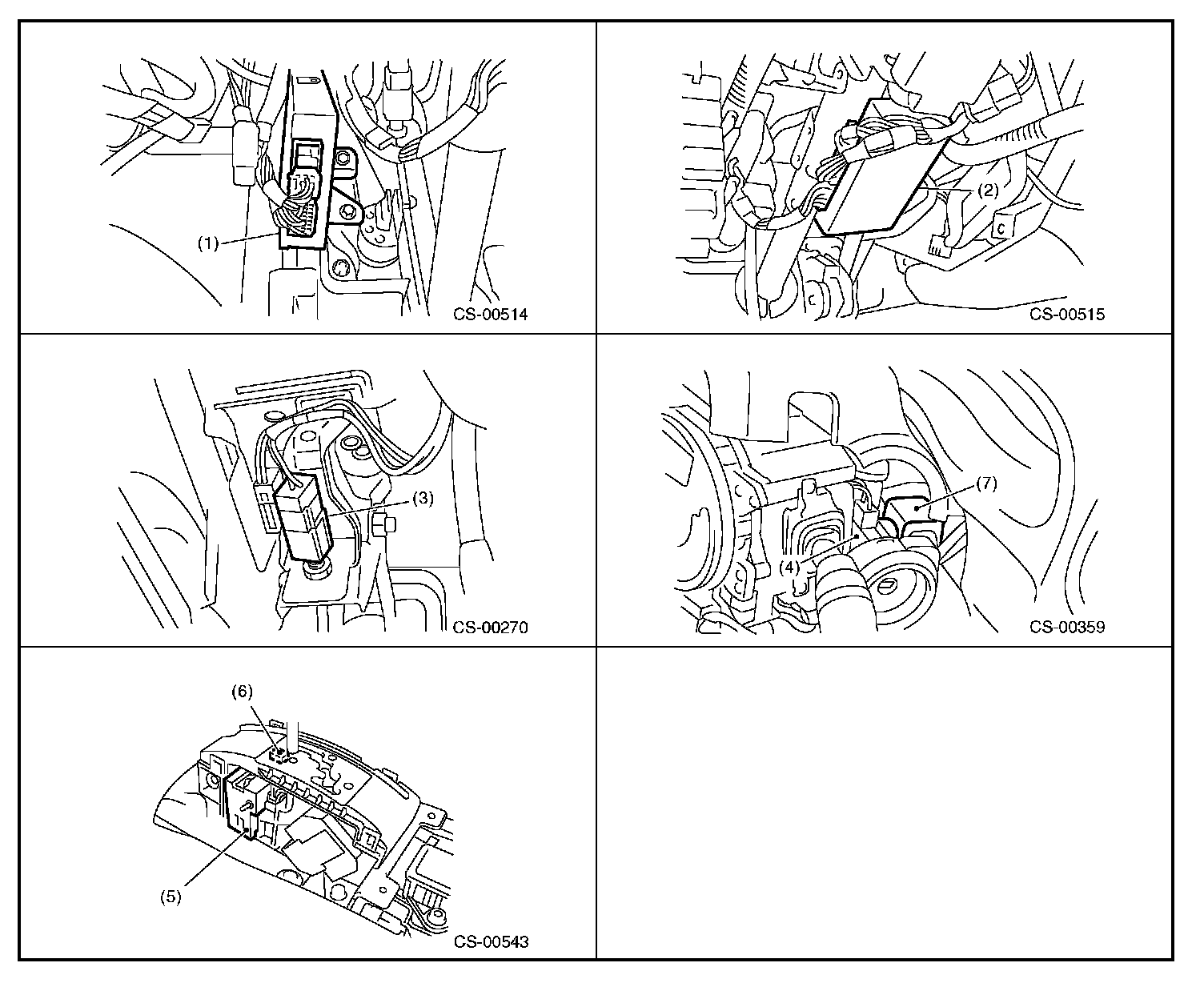 (1)
CS-00514

(2)
CS-00515

(3)
CS-00270

(7)
(4)
CS-00359

(6)
(5)
CS-00543