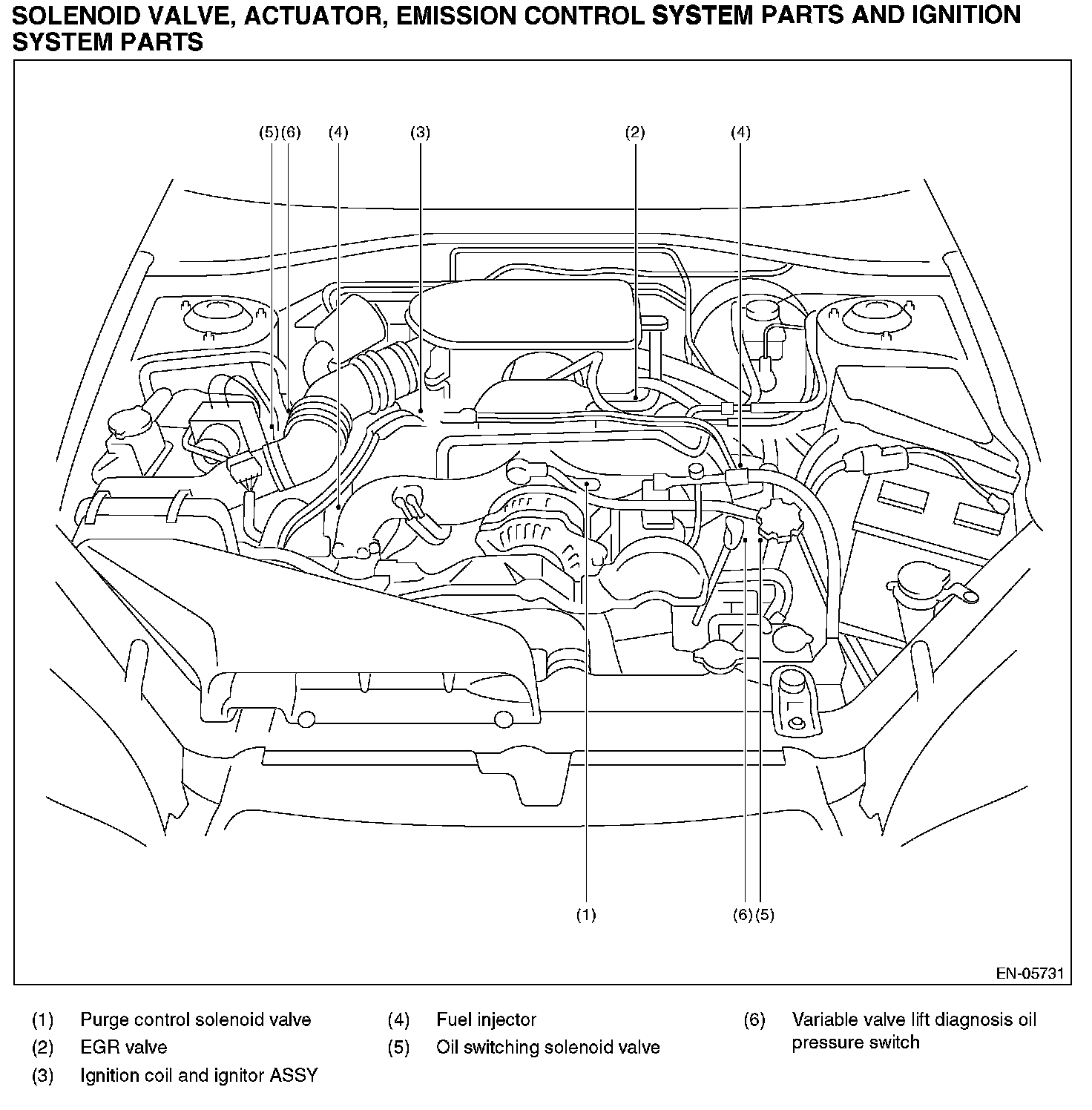 SOLENOID VALVE, ACTUATOR, EMISSION CONTROL SYSTEM PARTS AND IGNITION SYSTEM PARTS

(5) (6) (4) (3) (2) (4)

(1) (6) (5)

EN-05731

(1) Purge control solenoid valve

(2) EGR valve

(3) Ignition coil and ignitor ASSY

(4) Fuel injector

(5) Oil switching solenoid valve

(6) Variable valve lift diagnosis oil pressure switch