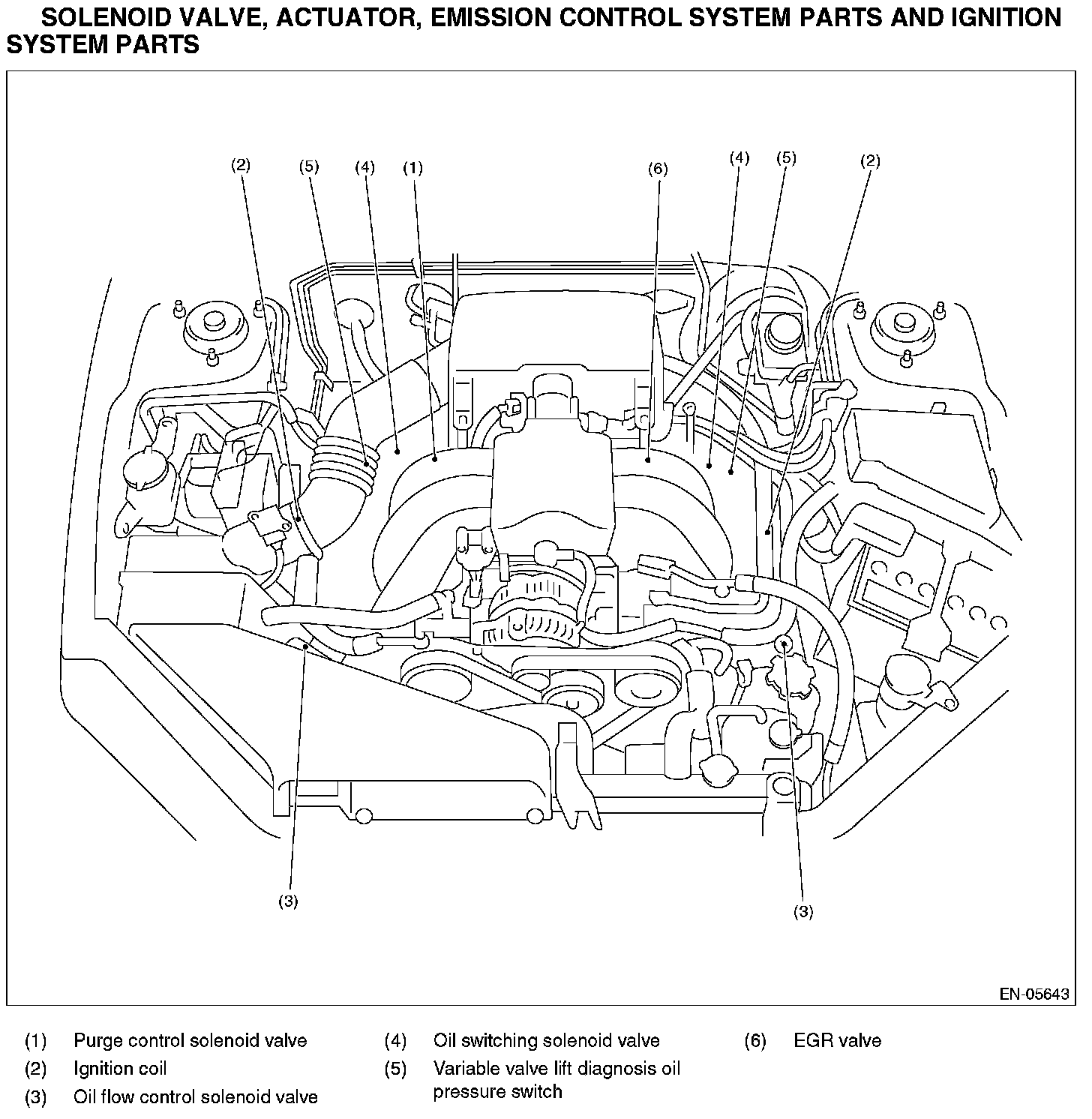 SOLENOID VALVE, ACTUATOR, EMISSION CONTROL SYSTEM PARTS AND IGNITION SYSTEM PARTS

(2) (5) (4) (1) (6) (4) (5) (2)

(3) (3)

EN-05643

(1) Purge control solenoid valve
(2) Ignition coil
(3) Oil flow control solenoid valve

(4) Oil switching solenoid valve
(5) Variable valve lift diagnosis oil pressure switch

(6) EGR valve