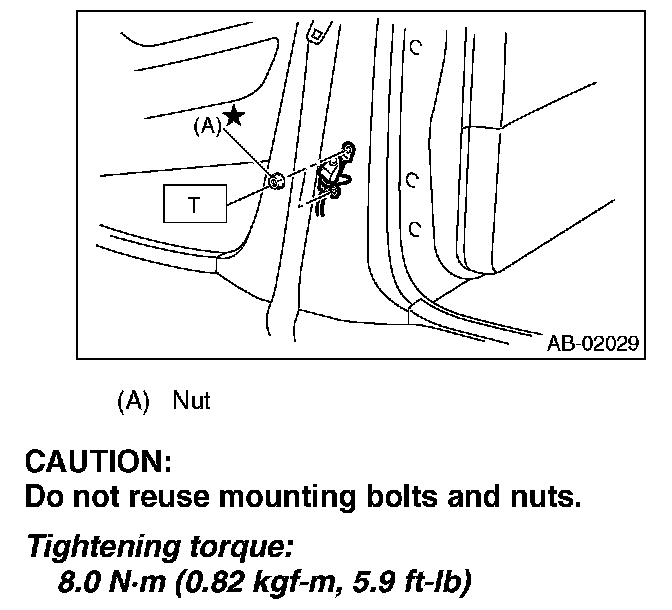 (A)★

T

AB-02029

(A) Nut

CAUTION:
Do not reuse mounting bolts and nuts.

Tightening torque:
8.0 N·m (0.82 kgf-m, 5.9 ft-lb)