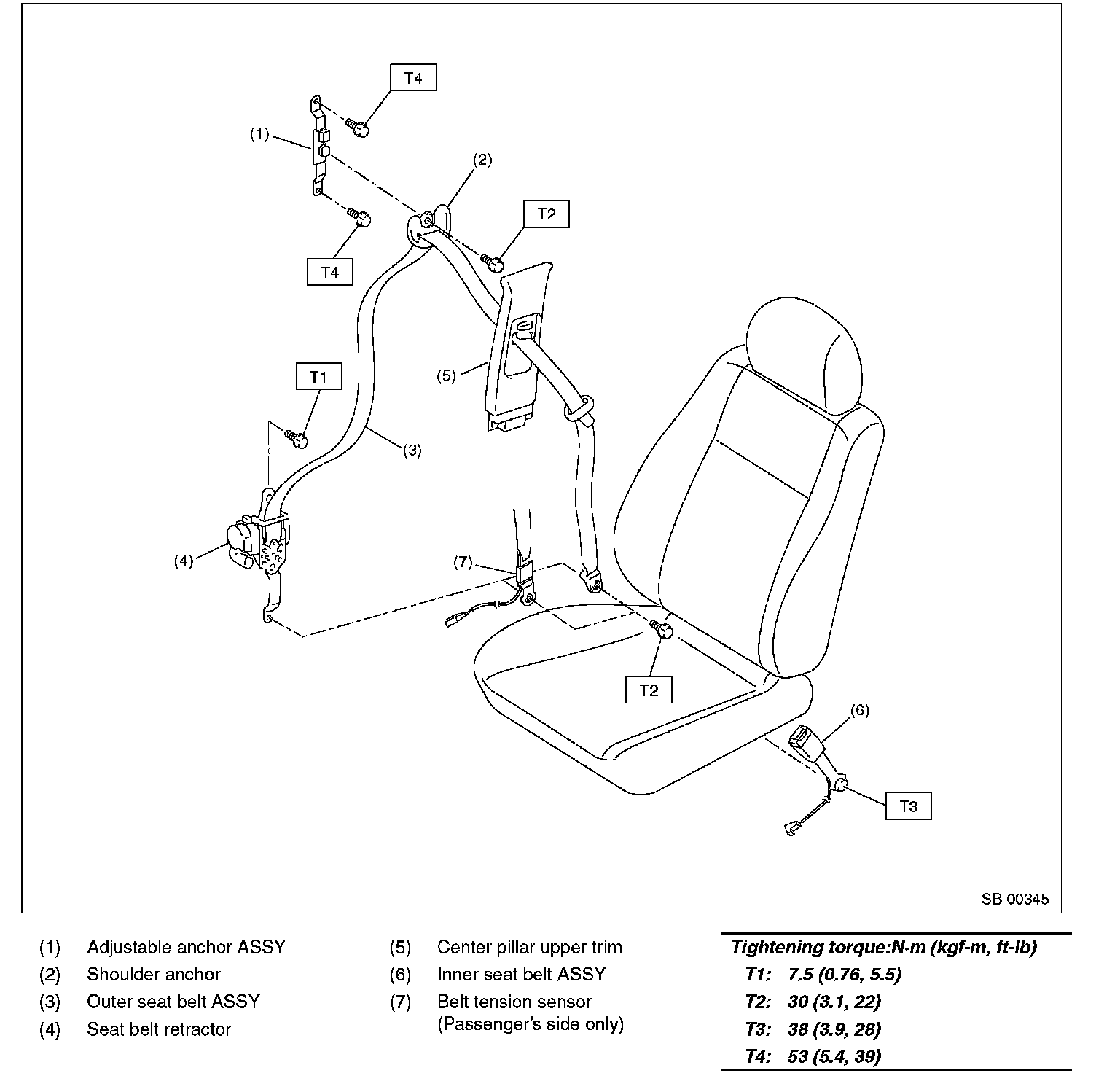 T4
(1)
(2)
T2
T4
T1
(5)
(3)
(4)
(7)
T2
(6)
T3
SB-00345

(1) Adjustable anchor ASSY
(2) Shoulder anchor
(3) Outer seat belt ASSY
(4) Seat belt retractor

(5) Center pillar upper trim
(6) Inner seat belt ASSY
(7) Belt tension sensor (Passenger's side only)

Tightening torque:N·m (kgf-m, ft-lb)
T1: 7.5 (0.76, 5.5)
T2: 30 (3.1, 22)
T3: 38 (3.9, 28)
T4: 53 (5.4, 39)