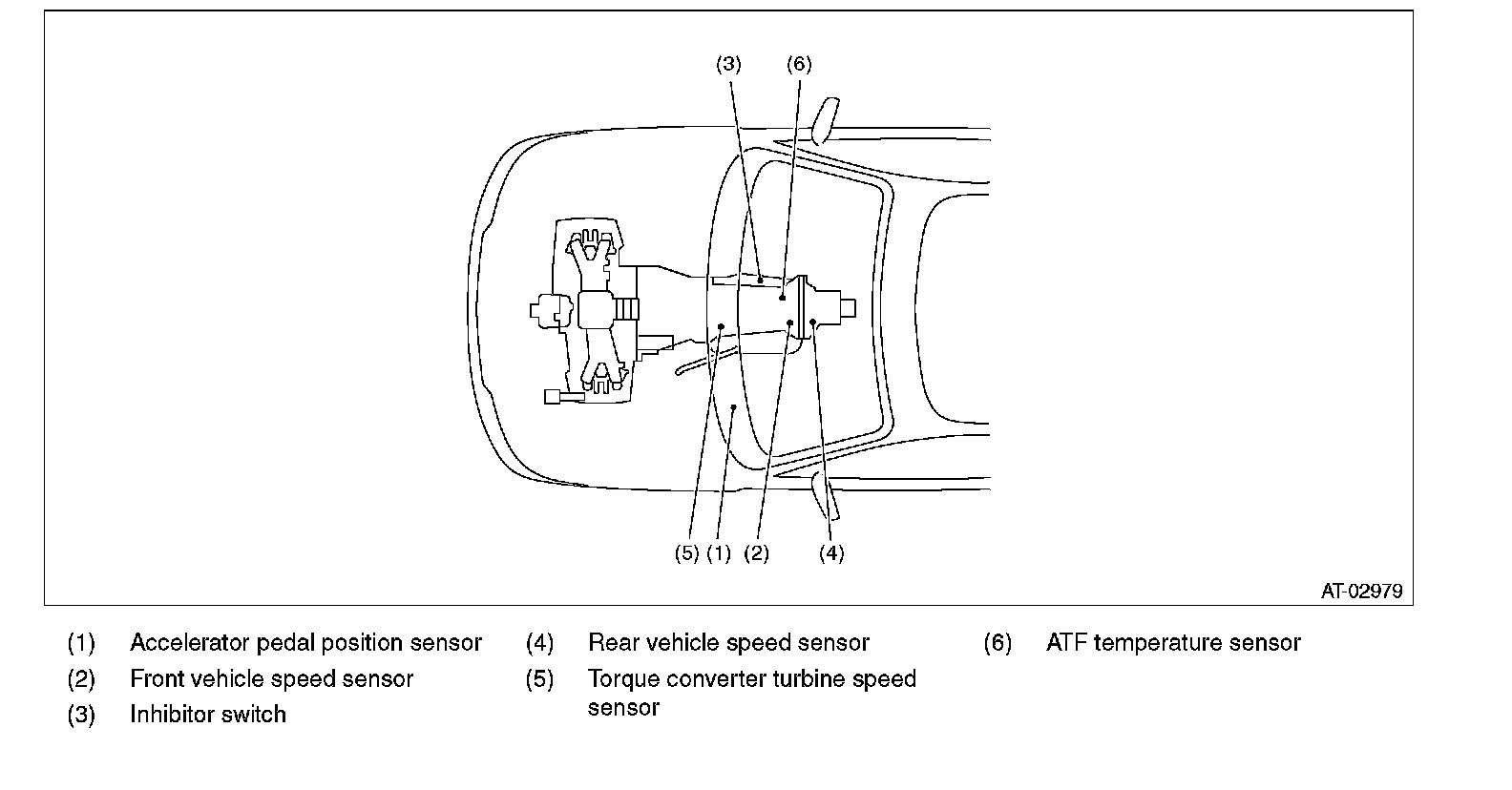 (3) (6)

(5) (1) (2) (4)

AT-02979

(1) Accelerator pedal position sensor
(2) Front vehicle speed sensor
(3) Inhibitor switch

(4) Rear vehicle speed sensor
(5) Torque converter turbine speed sensor

(6) ATF temperature sensor