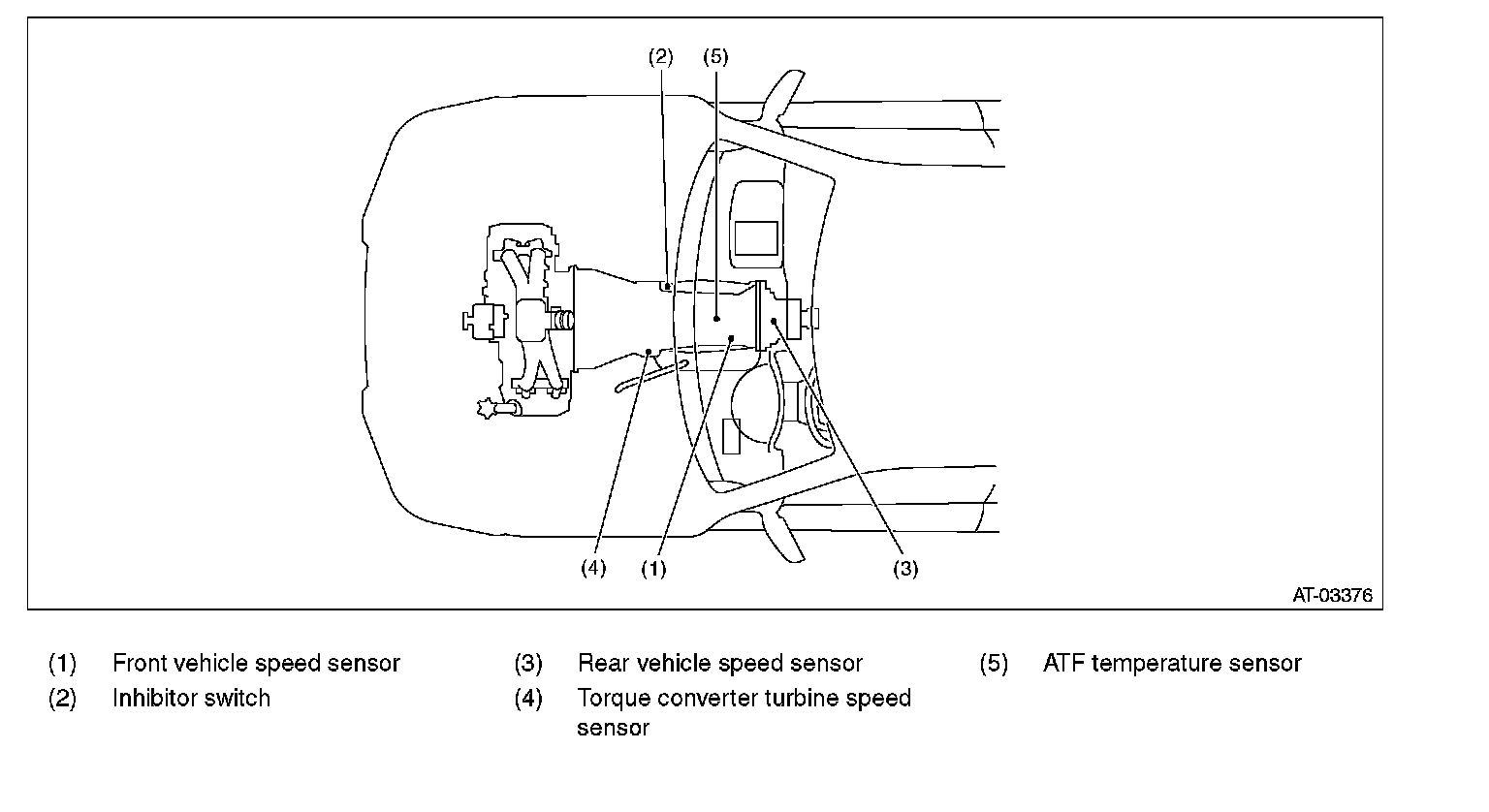 (2) (5)

(4) (1) (3)

AT-03376

(1) Front vehicle speed sensor
(2) Inhibitor switch

(3) Rear vehicle speed sensor
(4) Torque converter turbine speed sensor

(5) ATF temperature sensor