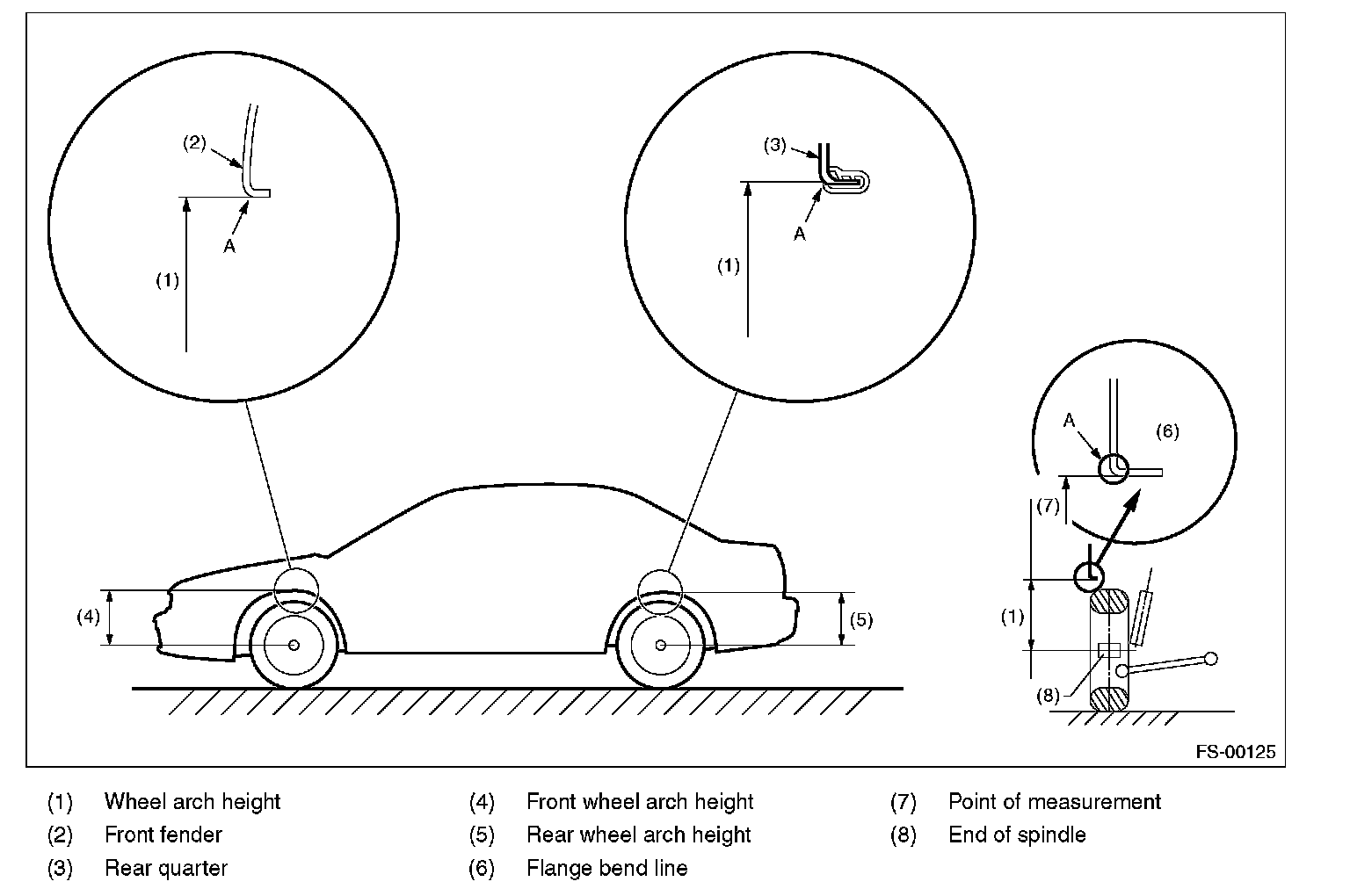 (2)
A
(1)
(3)
A
(1)
A
(6)
(7)
(1)
(8)
(4)
(5)
FS-00125

(1) Wheel arch height
(2) Front fender
(3) Rear quarter

(4) Front wheel arch height
(5) Rear wheel arch height
(6) Flange bend line

(7) Point of measurement
(8) End of spindle