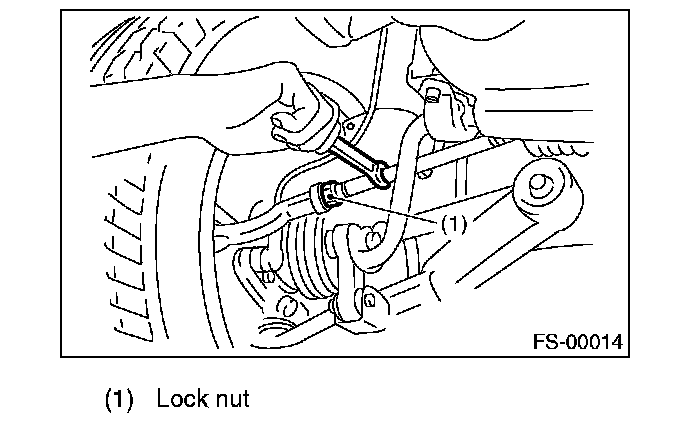 (1)

FS-00014

(1) Lock nut