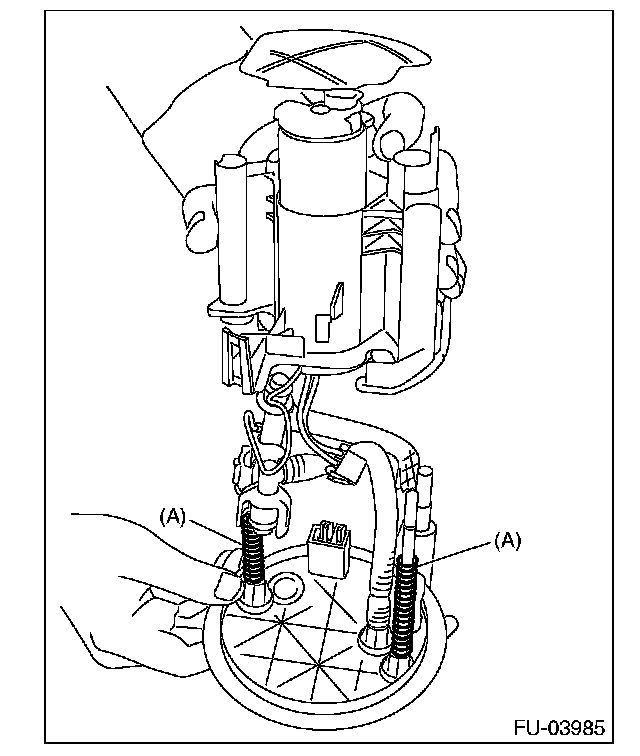 (A)
(A)
FU-03985