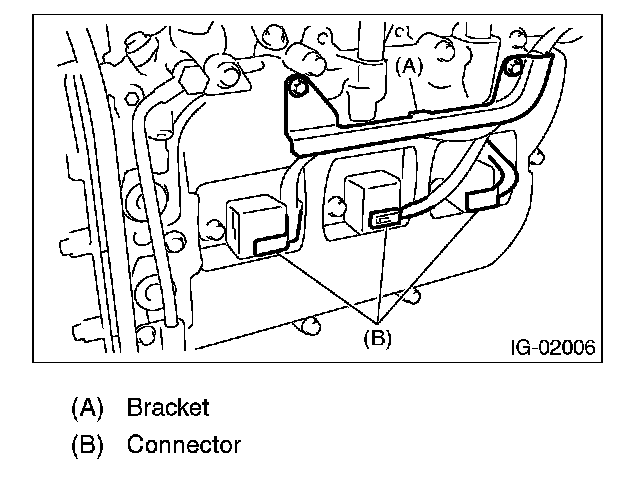 (A)

(B)

IG-02006

(A) Bracket

(B) Connector