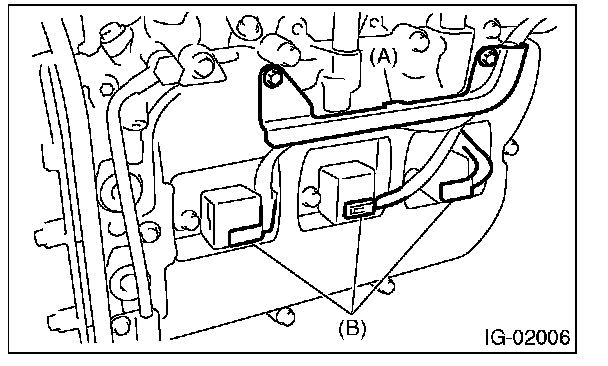 (A)

(B)

IG-02006