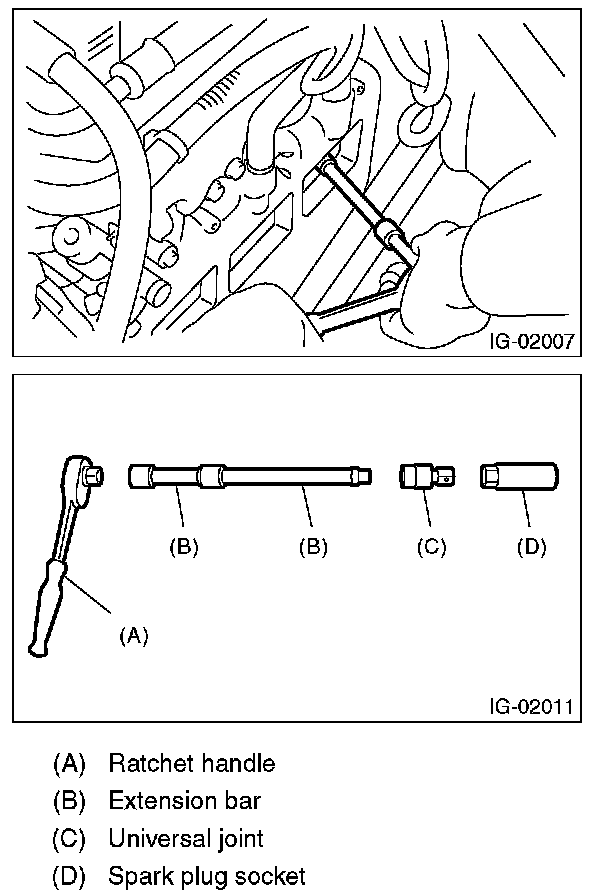 IG-02007

(B) (B) (C) (D)

(A)

IG-02011

(A) Ratchet handle
(B) Extension bar
(C) Universal joint
(D) Spark plug socket