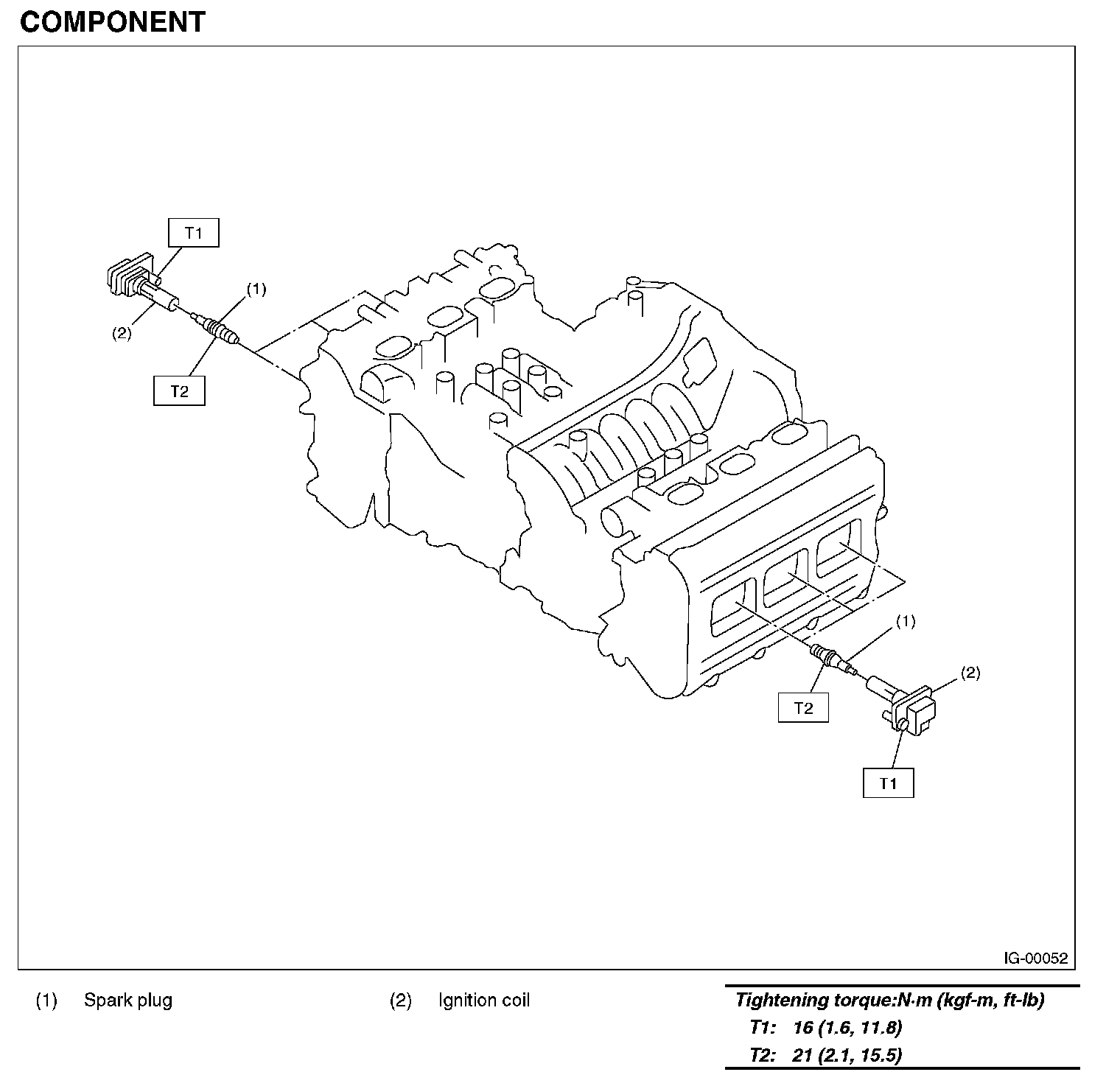 COMPONENT

T1
(1)
(2)
T2

(1)
(2)
T2
T1

IG-00052

(1) Spark plug

(2) Ignition coil

Tightening torque:N·m (kgf-m, ft-lb)
T1: 16 (1.6, 11.8)
T2: 21 (2.1, 15.5)