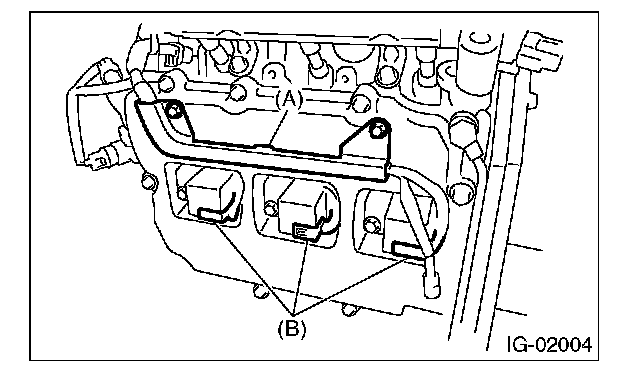 (A)

(B)

IG-02004