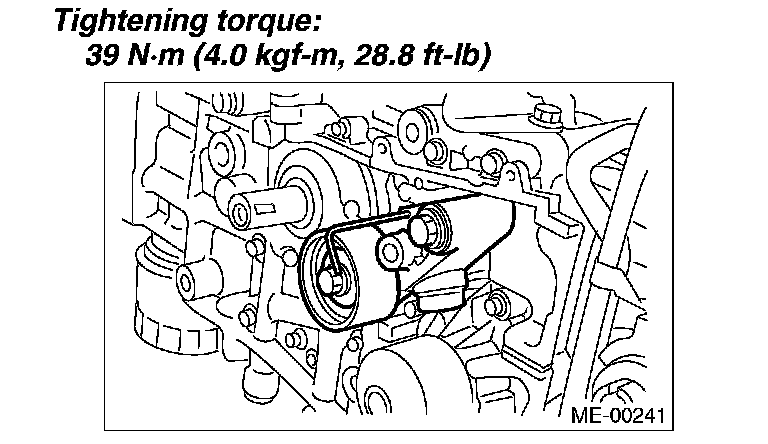 Tightening torque:
39 N·m (4.0 kgf-m, 28.8 ft-lb)

ME-00241