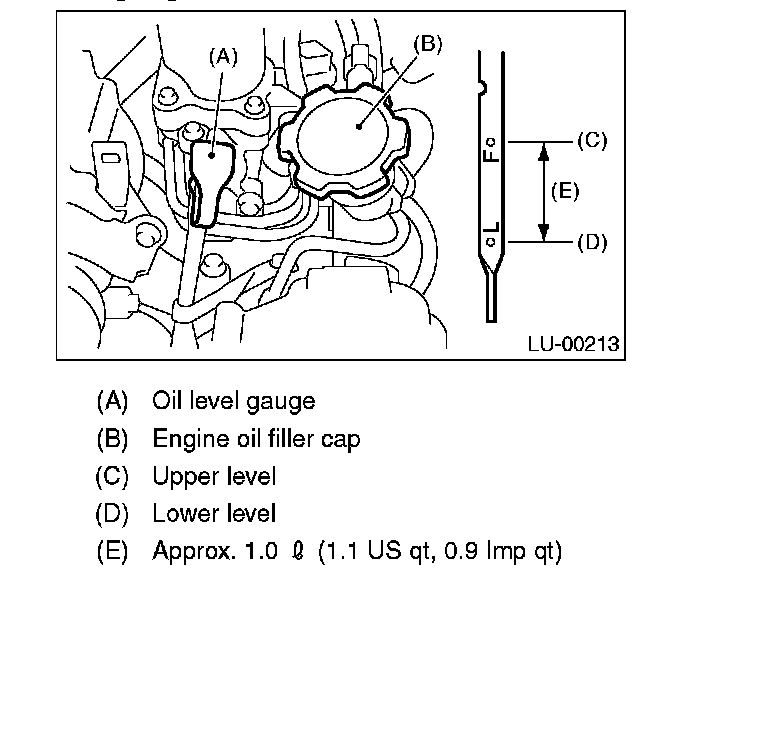 (A)
(B)
F
L
(C)
(E)
(D)
LU-00213

(A) Oil level gauge

(B) Engine oil filler cap

(C) Upper level

(D) Lower level

(E) Approx. 1.0 ℓ (1.1 US qt, 0.9 Imp qt)