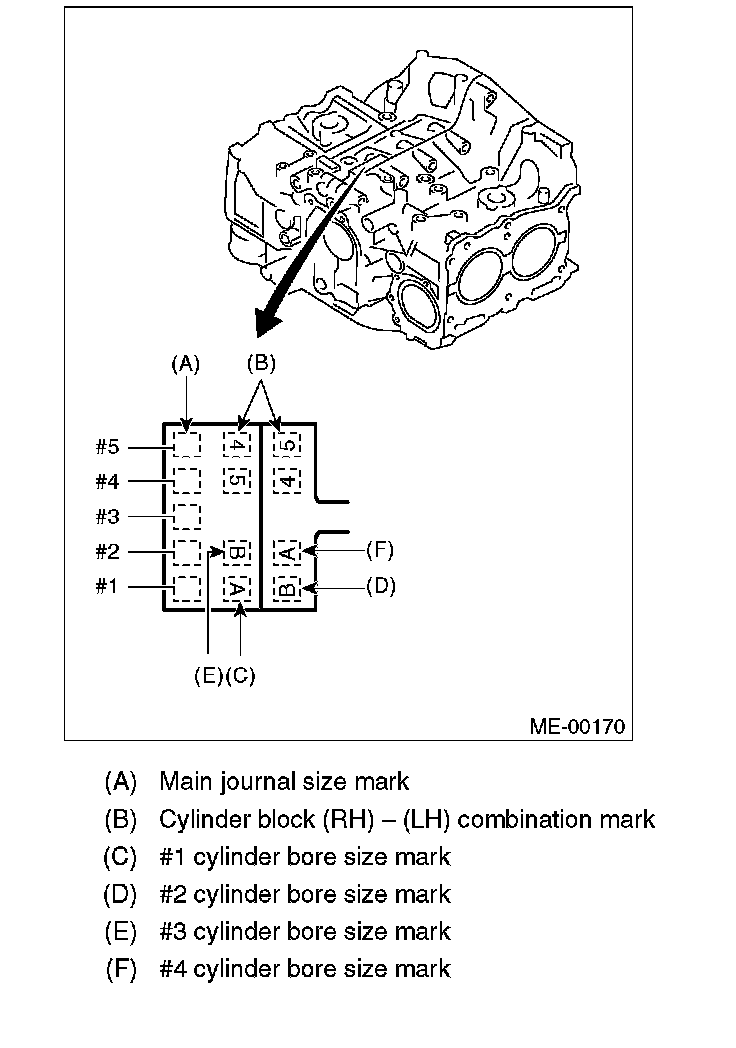 (A)
(B)
#5
4
5
#4
5
4
#3
#2
B
A
(F)
#1
A
B
(D)
(E)(C)
ME-00170

(A) Main journal size mark
(B) Cylinder block (RH) – (LH) combination mark
(C) #1 cylinder bore size mark
(D) #2 cylinder bore size mark
(E) #3 cylinder bore size mark
(F) #4 cylinder bore size mark