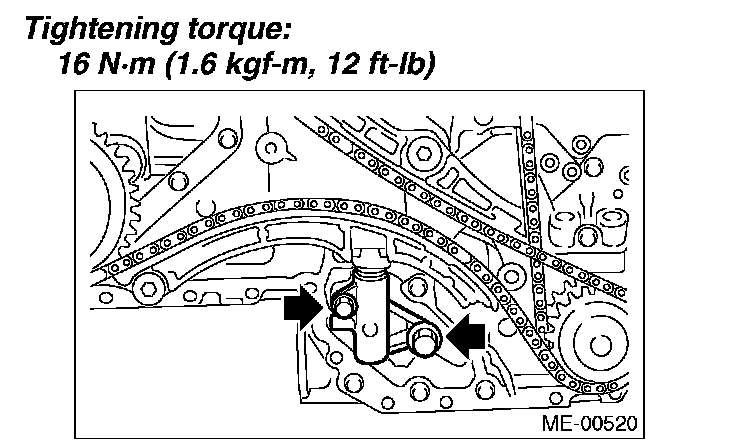 Tightening torque:
16 N·m (1.6 kgf-m, 12 ft-lb)

ME-00520