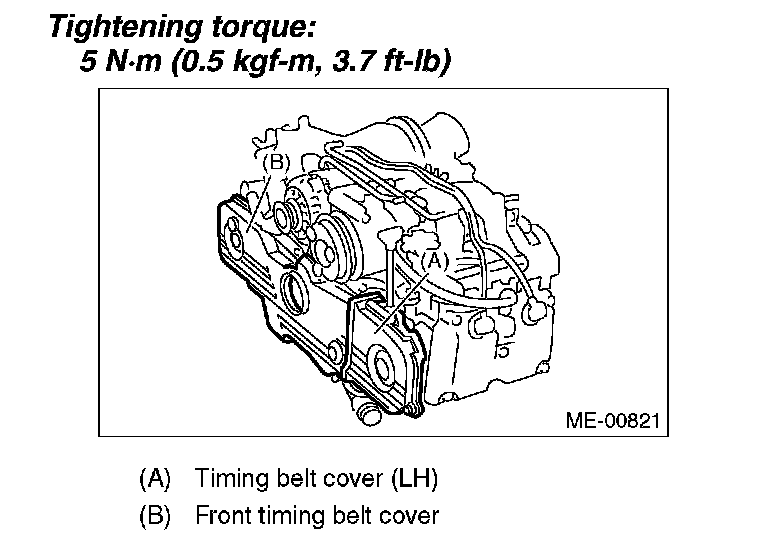 Tightening torque:
5 N·m (0.5 kgf-m, 3.7 ft-lb)

(B)

(A)

ME-00821

(A) Timing belt cover (LH)

(B) Front timing belt cover