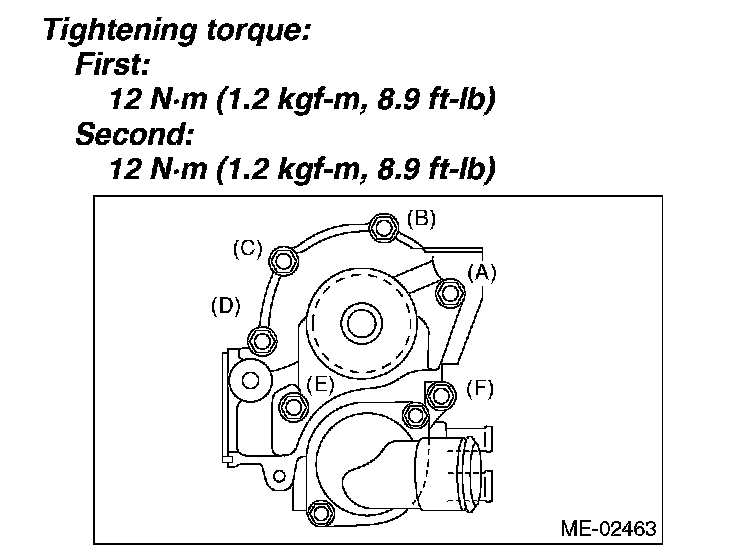 Tightening torque:
First:
12 N·m (1.2 kgf-m, 8.9 ft-lb)
Second:
12 N·m (1.2 kgf-m, 8.9 ft-lb)

(B)
(C)
(A)
(D)
(E)
(F)
ME-02463