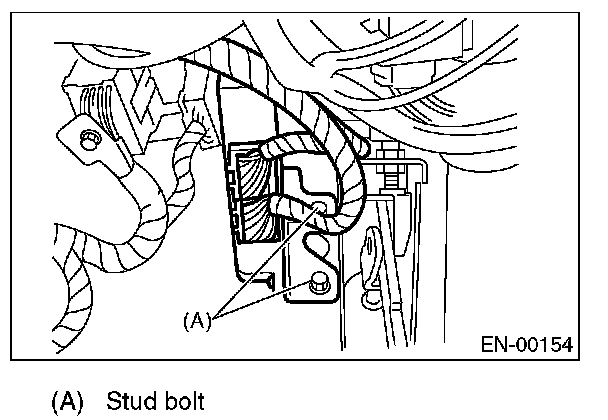 (A)

EN-00154

(A) Stud bolt