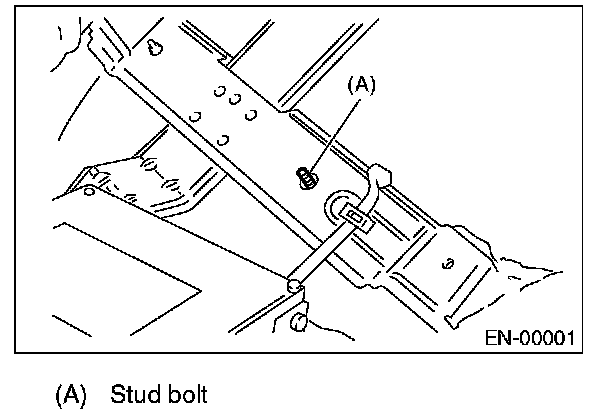 (A)

EN-00001

(A) Stud bolt